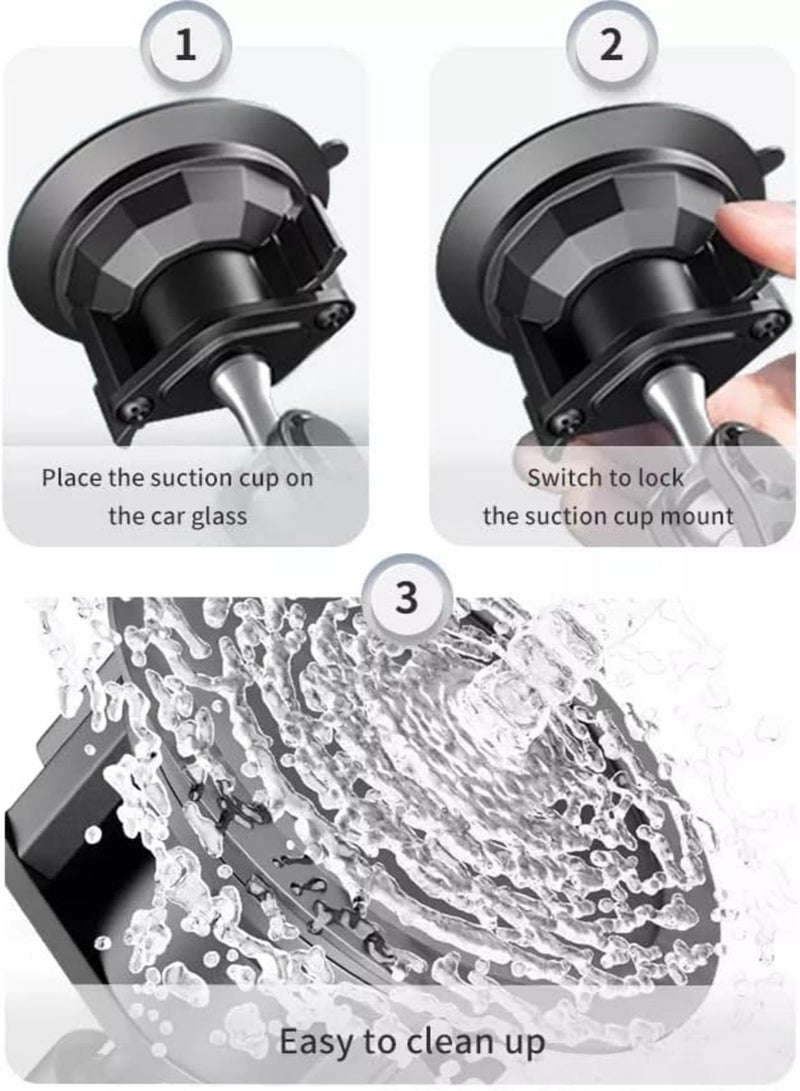 1

Place the suction cup on the car glass

2

Switch to lock the suction cup mount

3

Easy to clean up