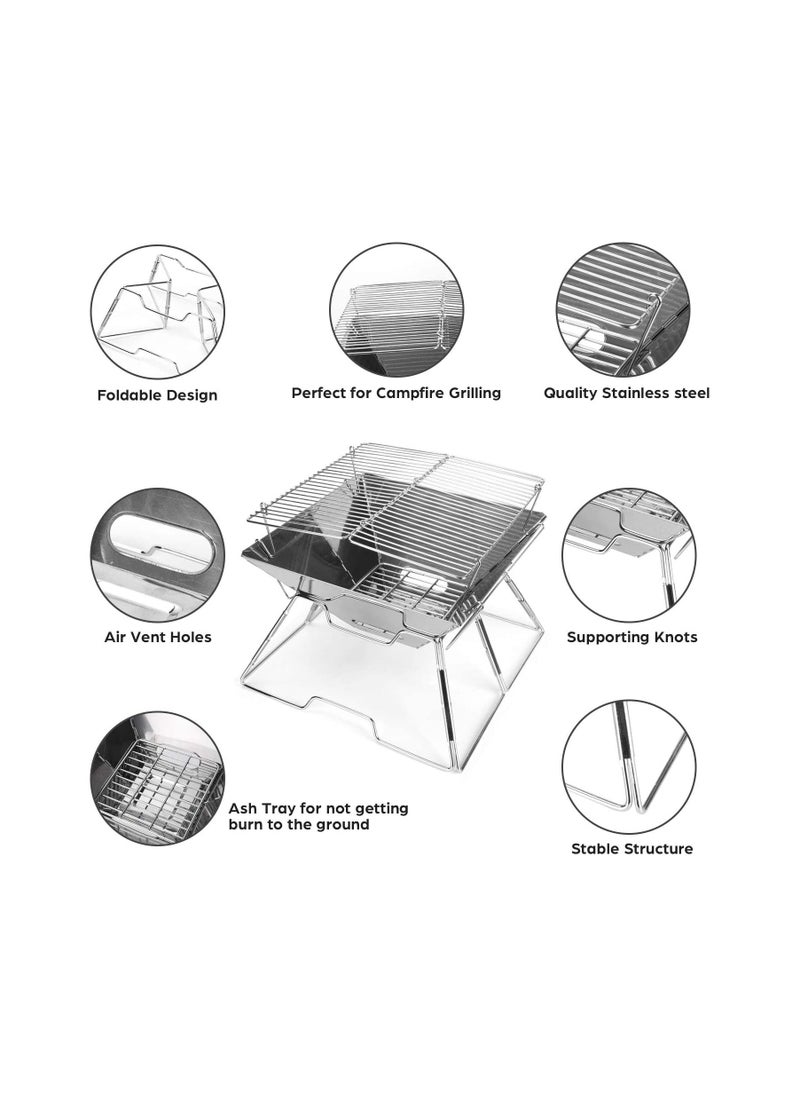 Foldable Design

Perfect for Campfire Grilling

Quality Stainless steel

Air Vent Holes

Supporting Knots

Ash Tray for not getting burn to the ground

Stable Structure