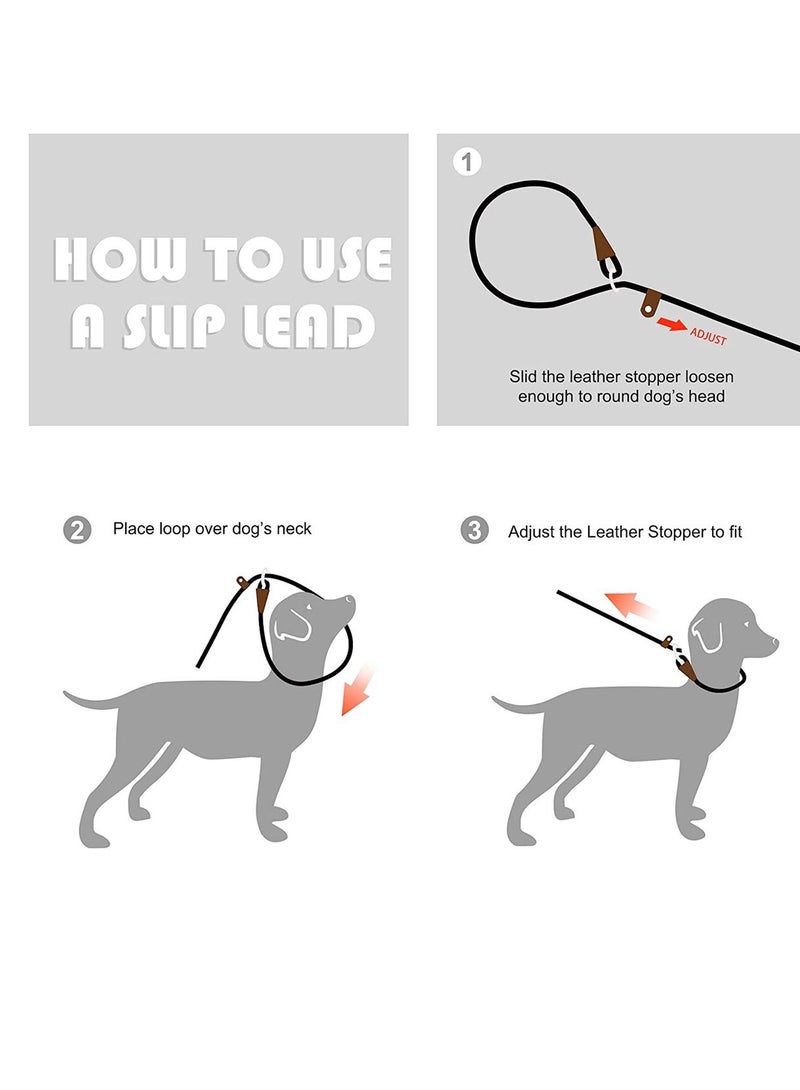 HOW TO USE A SLIP LEAD

1

ADJUST

Slid the leather stopper loosen enough to round dog's head

2 Place loop over dog's neck

3 Adjust the Leather Stopper to fit