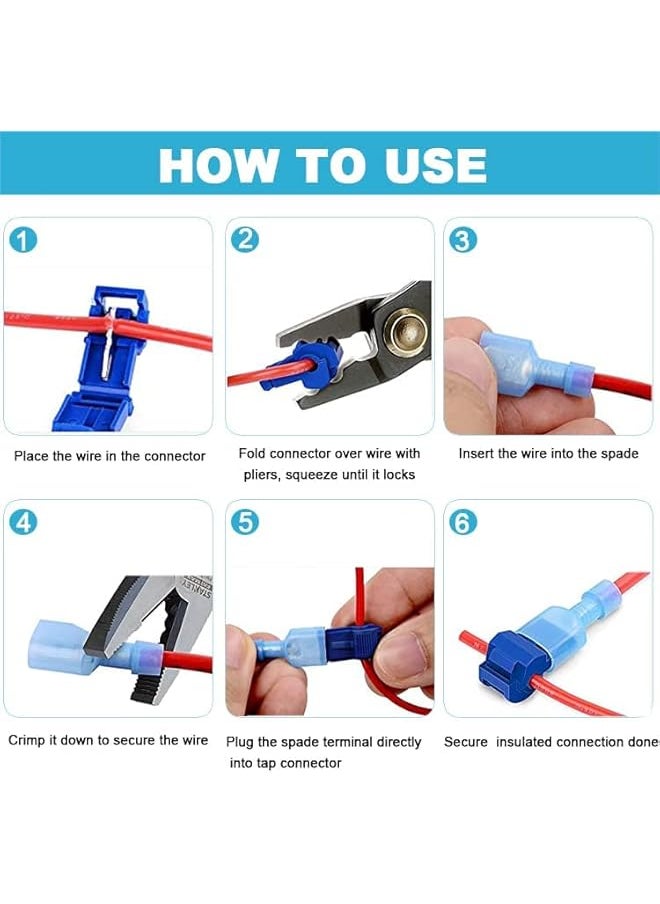 HOW TO USE

1

Place the wire in the connector

2

Fold connector over wire with pliers, squeeze until it locks

3

Insert the wire into the spade

4

STANLEY

Crimp it down to secure the wire

5

Plug the spade terminal directly into tap connector

6

Secure insulated connection done