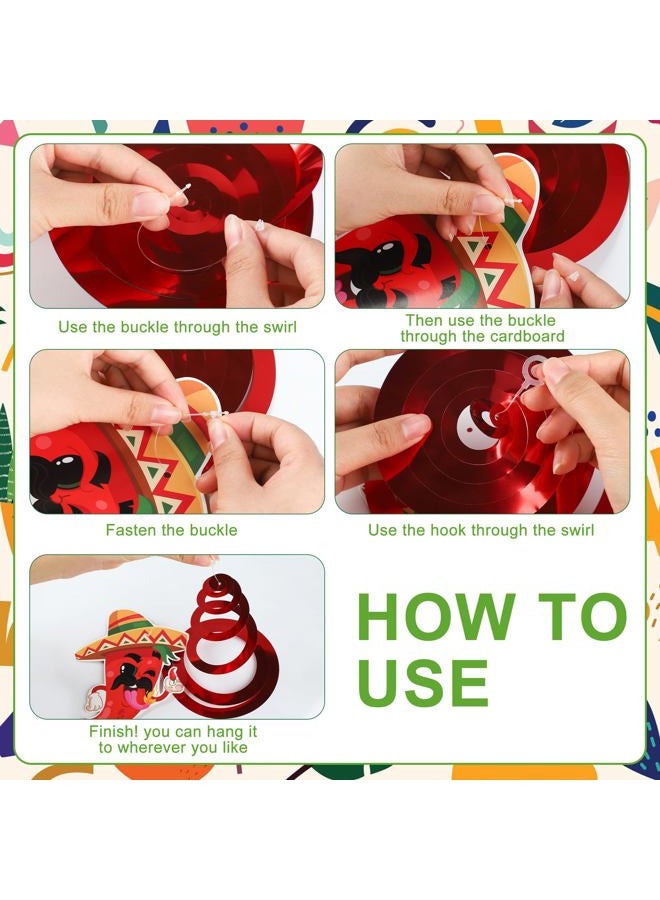 Use the buckle through the swirl

Then use the buckle through the cardboard

Fasten the buckle

Use the hook through the swirl

Finish! you can hang it to wherever you like

HOW TO USE