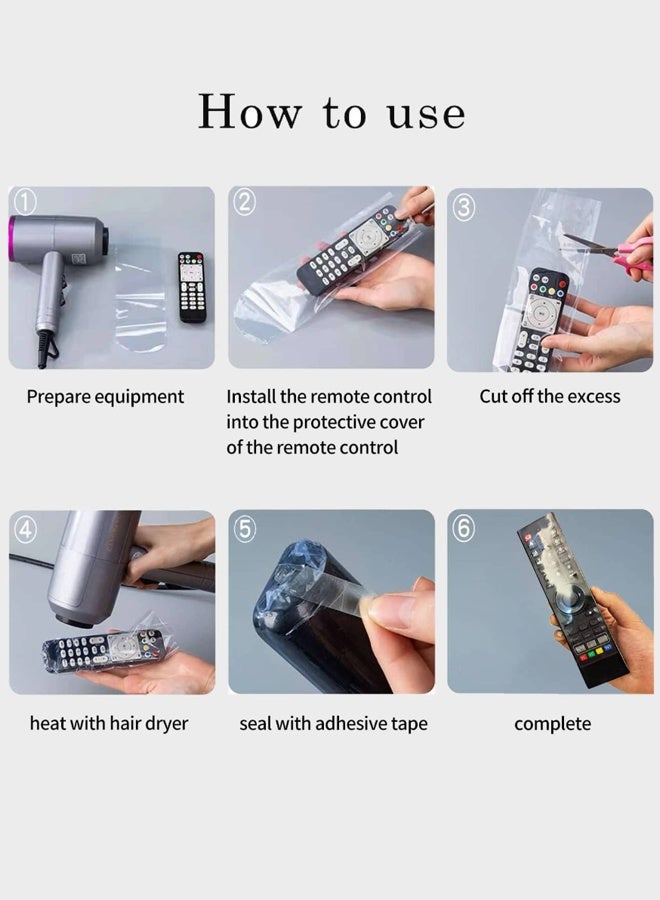 How to use

①

Prepare equipment

②

Install the remote control into the protective cover of the remote control

③

Cut off the excess

④

heat with hair dryer

⑤

seal with adhesive tape

⑥

complete