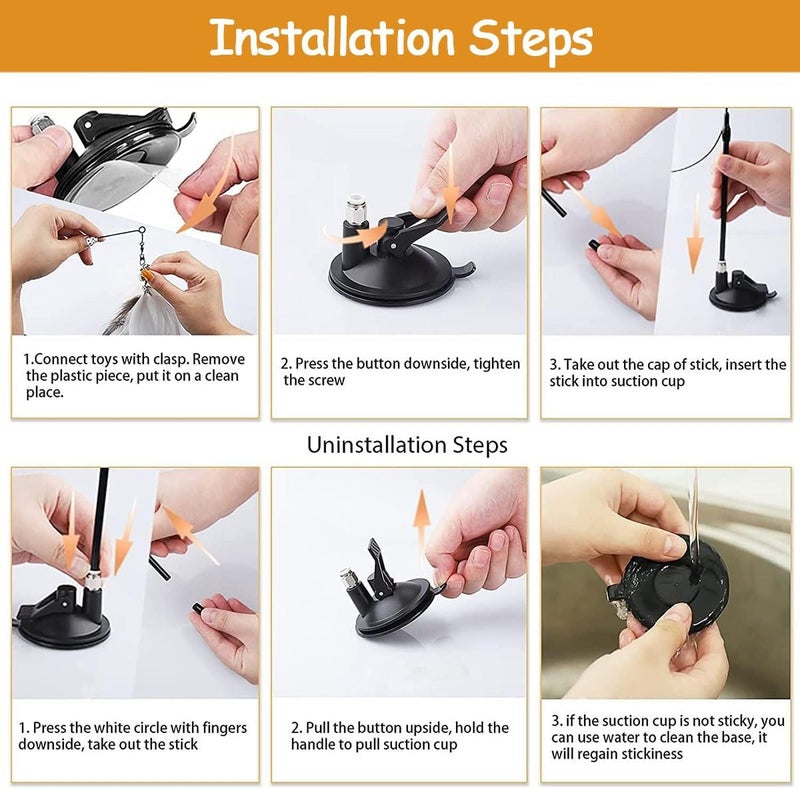 Installation Steps

1.Connect toys with clasp. Remove the plastic piece, put it on a clean place.

2. Press the button downside, tighten the screw

3. Take out the cap of stick, insert the stick into suction cup

Uninstallation Steps

1. Press the white circle with fingers downside, take out the stick

2. Pull the button upside, hold the handle to pull suction cup

3. if the suction cup is not sticky, you can use water to clean the base, it will regain stickiness