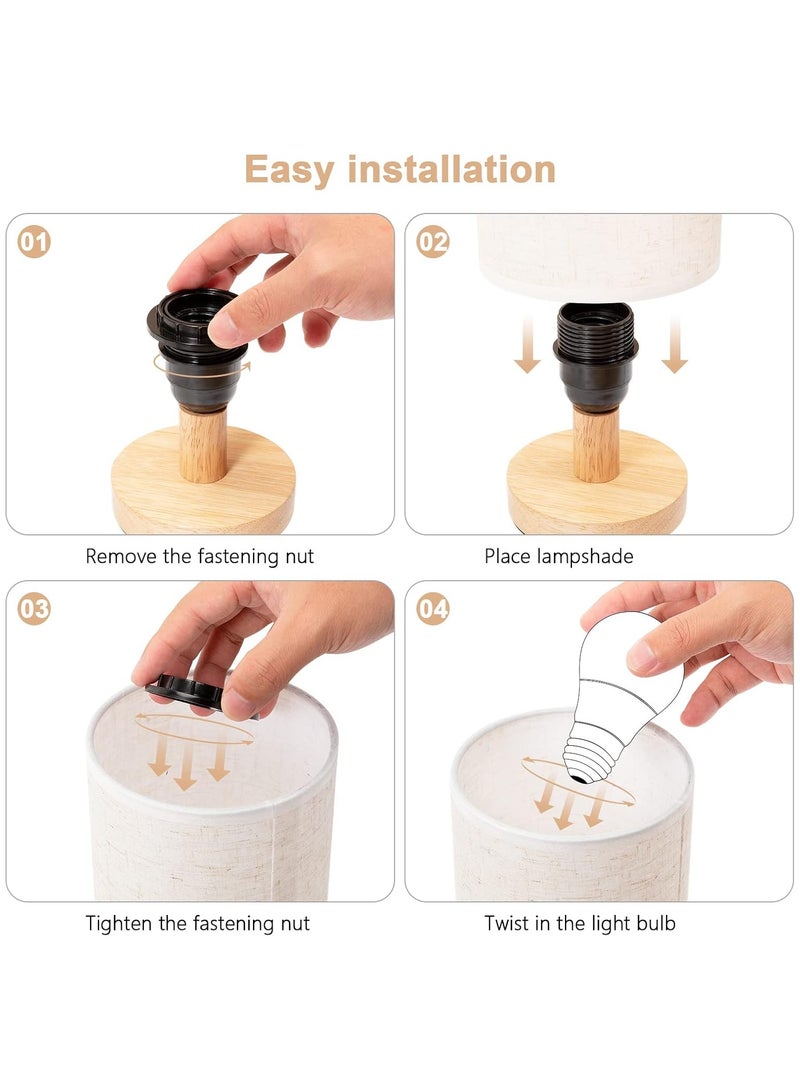 Easy installation

01

Remove the fastening nut

02

Place lampshade

03

Tighten the fastening nut

04

Twist in the light bulb