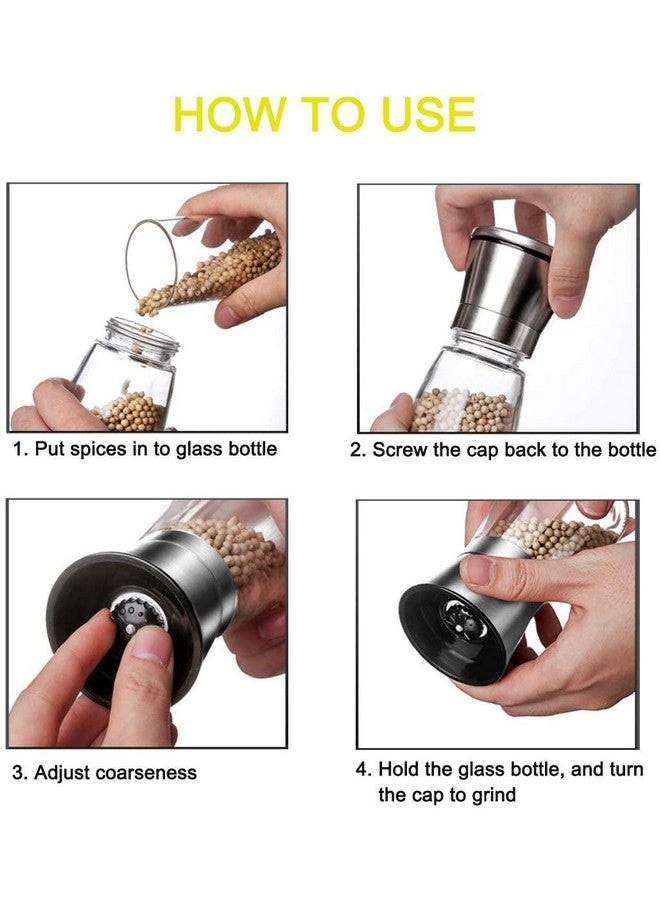 HOW TO USE

1. Put spices in to glass bottle

2. Screw the cap back to the bottle

3. Adjust coarseness

4. Hold the glass bottle, and turn the cap to grind