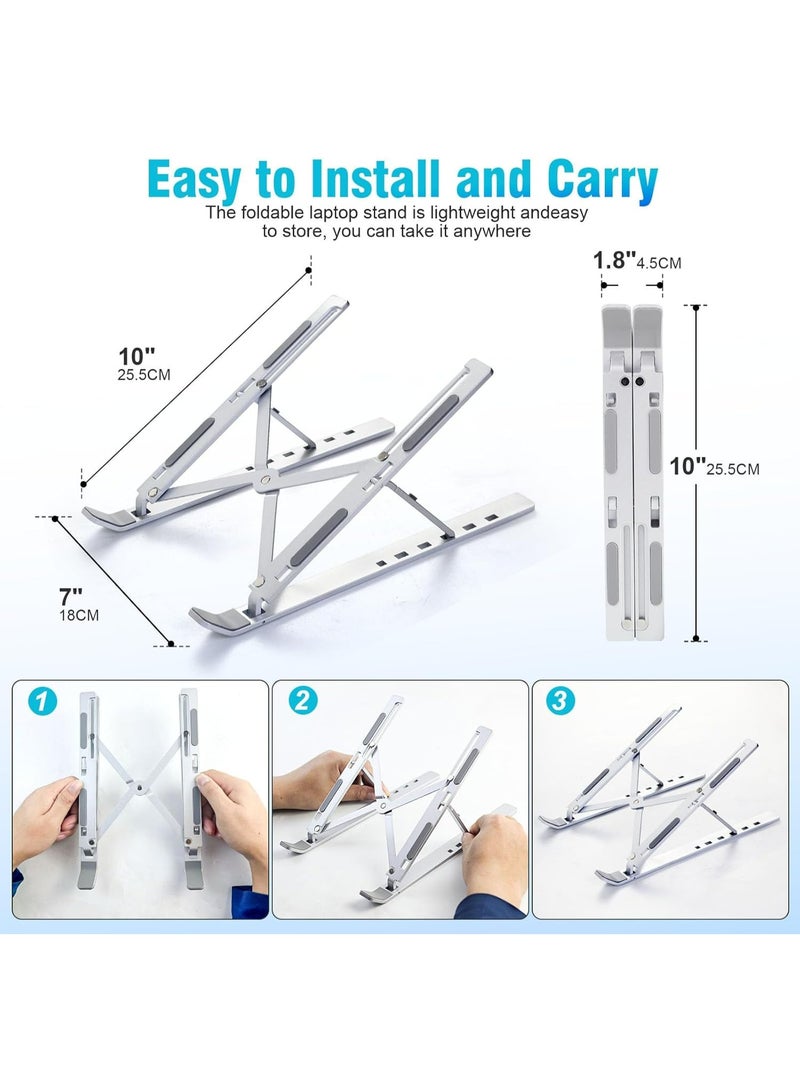 Easy to Install and Carry

The foldable laptop stand is lightweight andeasy to store, you can take it anywhere

10"
25.5CM

7"
18CM

1.8" 4.5CM

10" 25.5CM

1

2

3