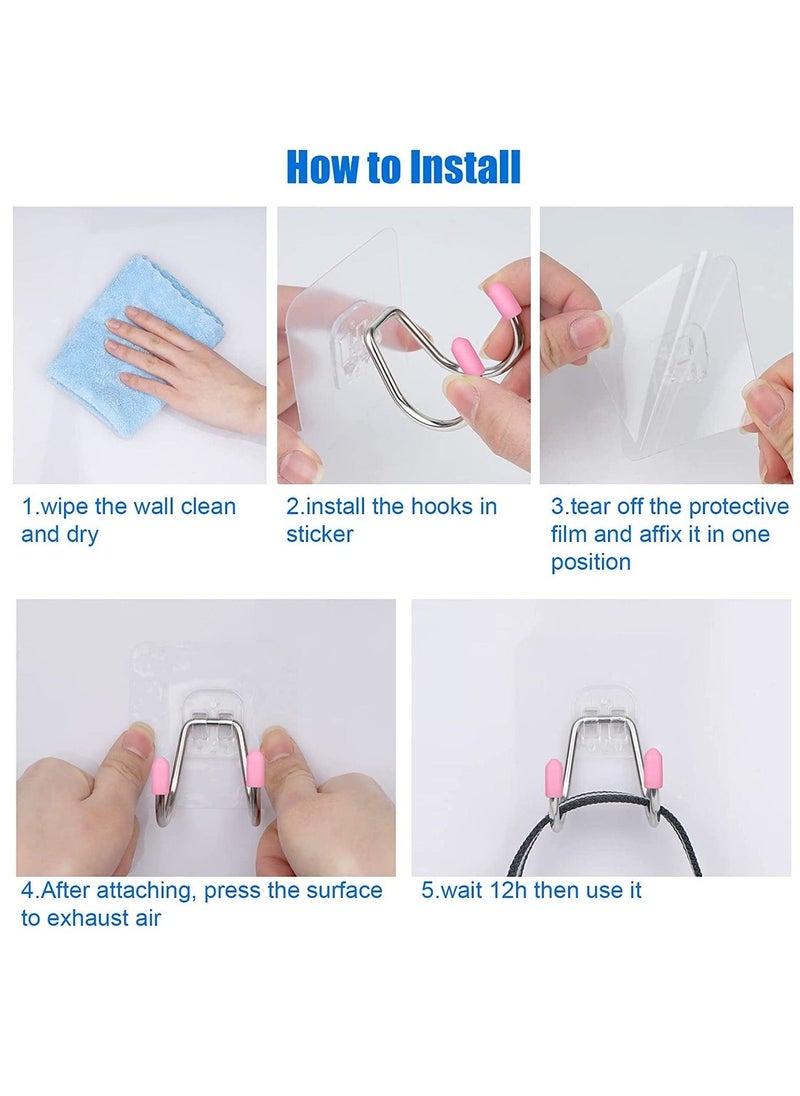 How to Install

1.wipe the wall clean and dry

2.install the hooks in sticker

3.tear off the protective film and affix it in one position

4.After attaching, press the surface to exhaust air

5.wait 12h then use it