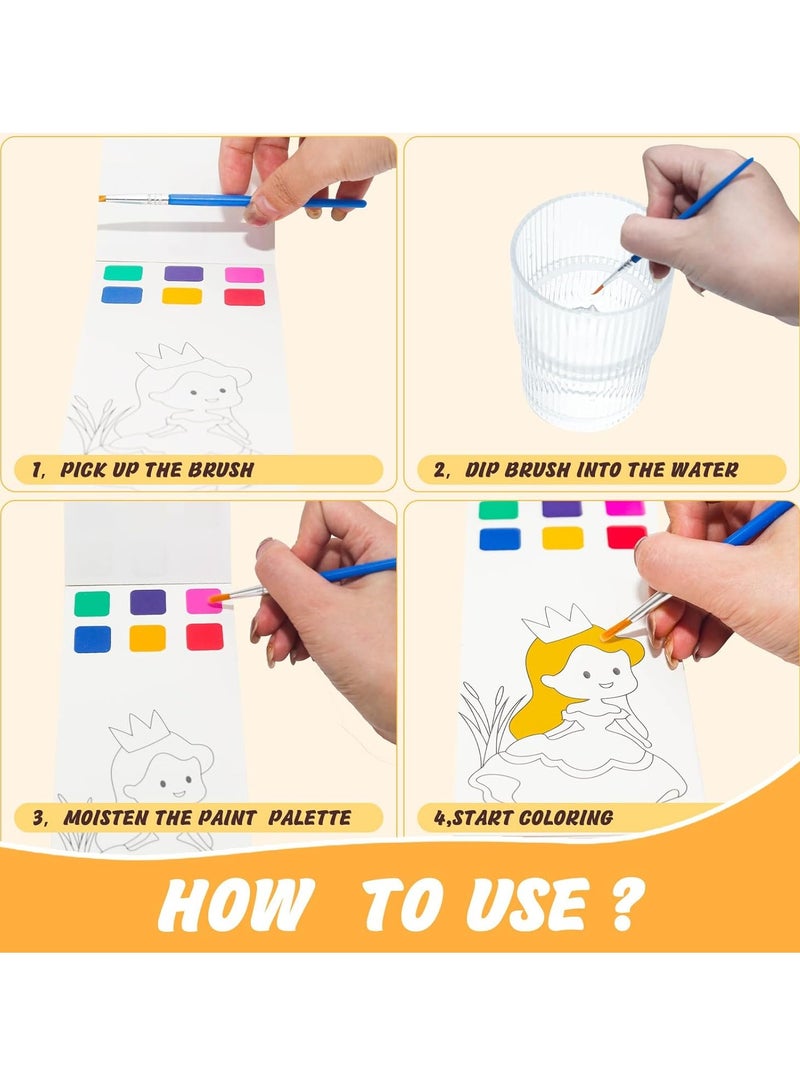 1, PICK UP THE BRUSH

2, DIP BRUSH INTO THE WATER

3, MOISTEN THE PAINT PALETTE

4,START COLORING

HOW TO USE ?