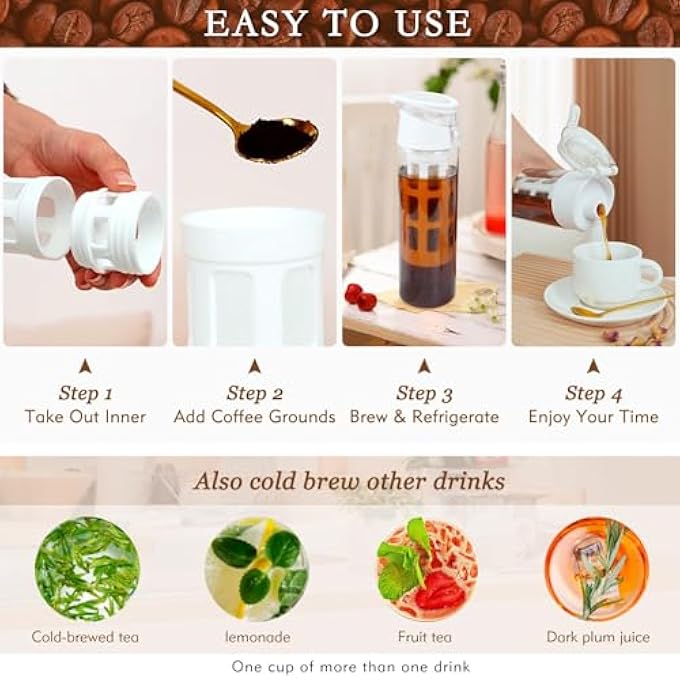 EASY TO USE

Step 1
Take Out Inner

Step 2
Add Coffee Grounds

Step 3
Brew & Refrigerate

Step 4
Enjoy Your Time

Also cold brew other drinks

Cold-brewed tea

lemonade

Fruit tea

Dark plum juice

One cup of more than one drink