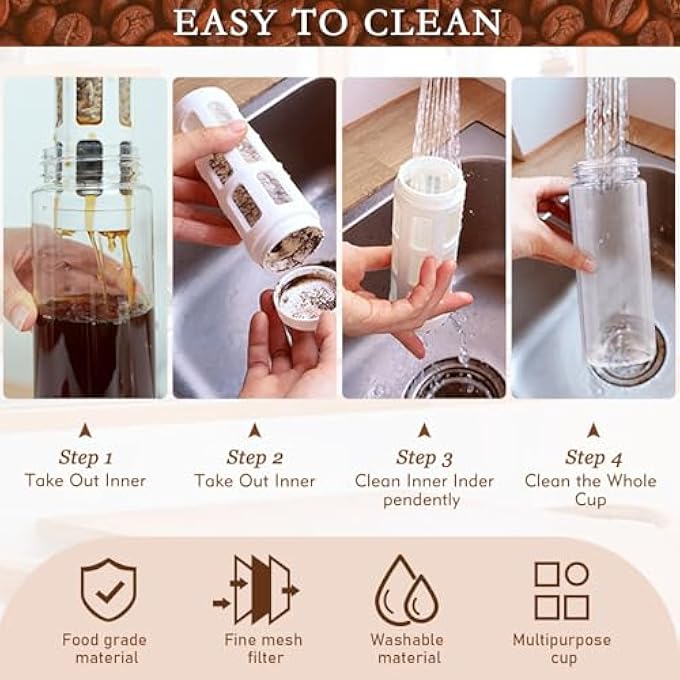 EASY TO CLEAN

Step 1
Take Out Inner

Step 2
Take Out Inner

Step 3
Clean Inner Inder pendently

Step 4
Clean the Whole Cup

Food grade material

Fine mesh filter

Washable material

Multipurpose cup