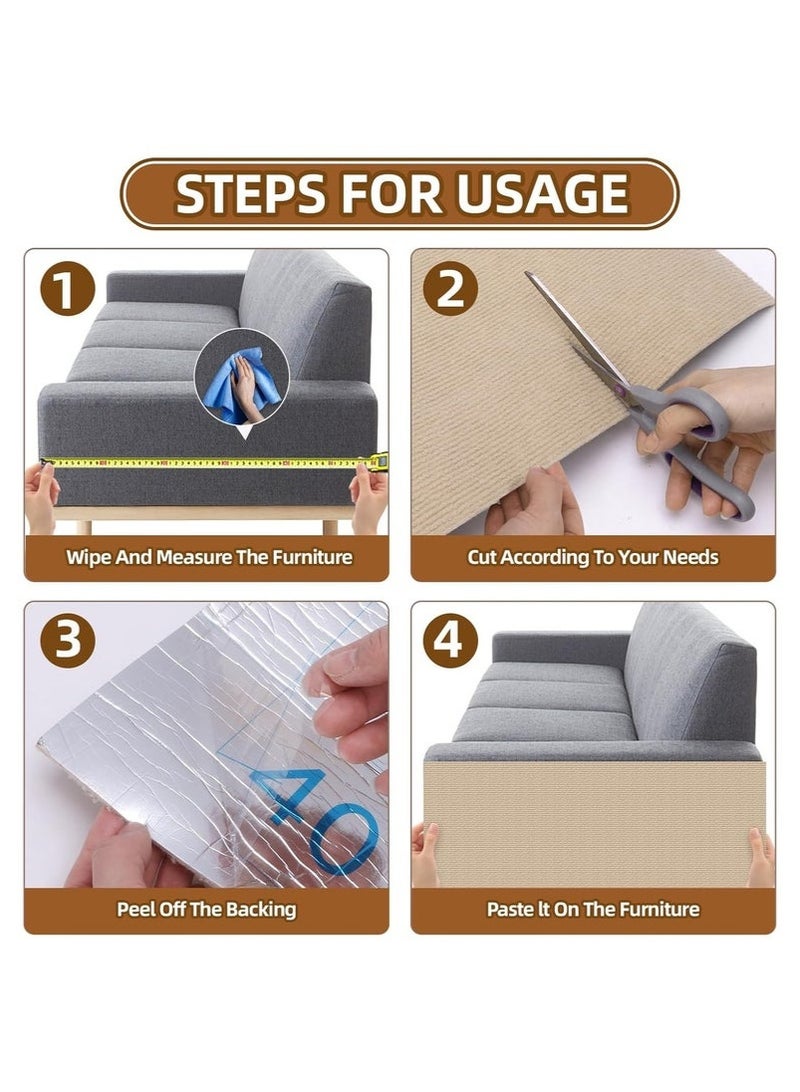 STEPS FOR USAGE

1

Wipe And Measure The Furniture

2

Cut According To Your Needs

3

Peel Off The Backing

4

Paste It On The Furniture