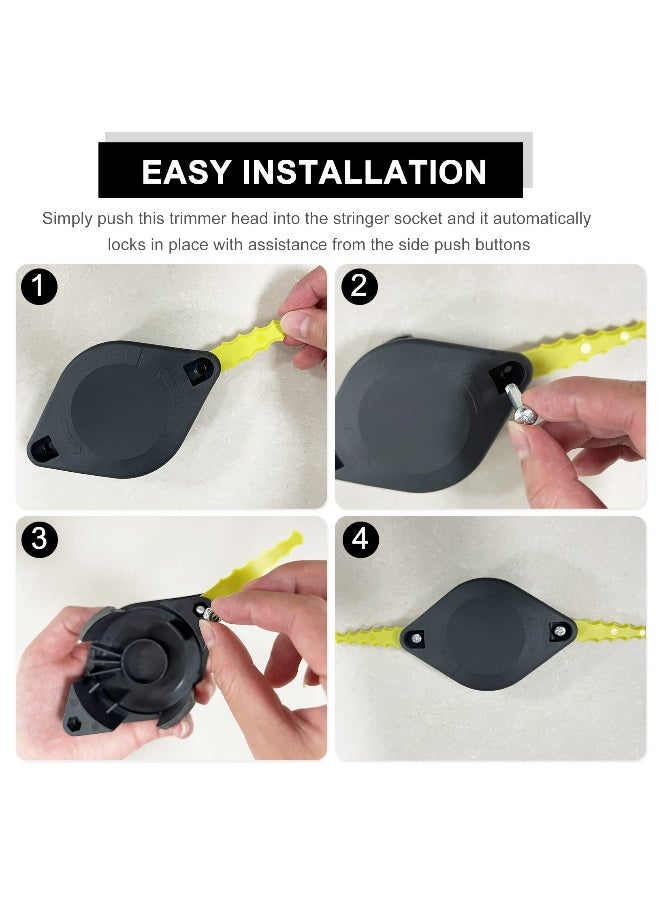 EASY INSTALLATION

Simply push this trimmer head into the stringer socket and it automatically locks in place with assistance from the side push buttons

1

2

3

4