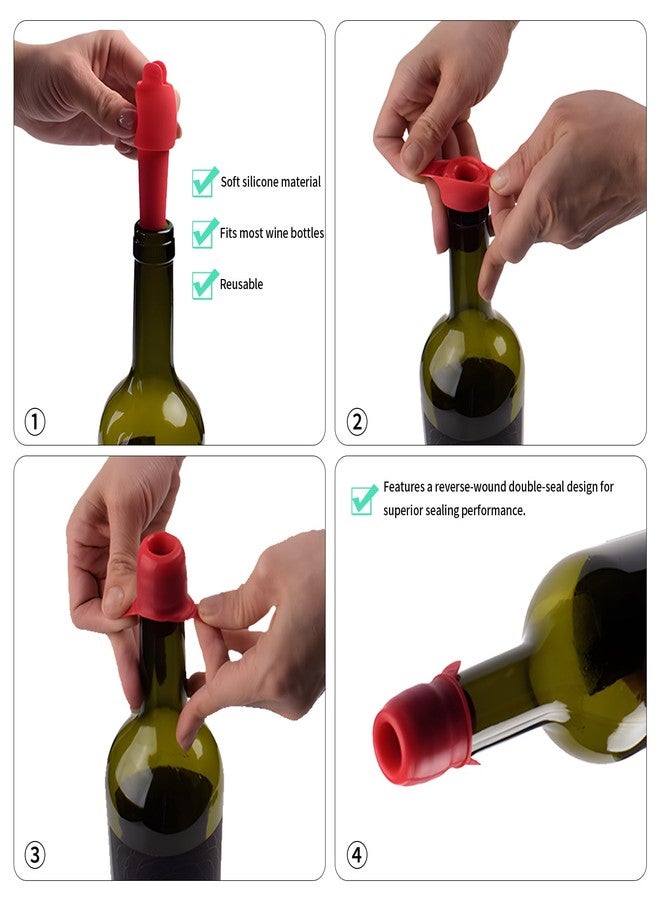 Soft silicone material

Fits most wine bottles

Reusable

①

②

③

Features a reverse-wound double-seal design for superior sealing performance.

④