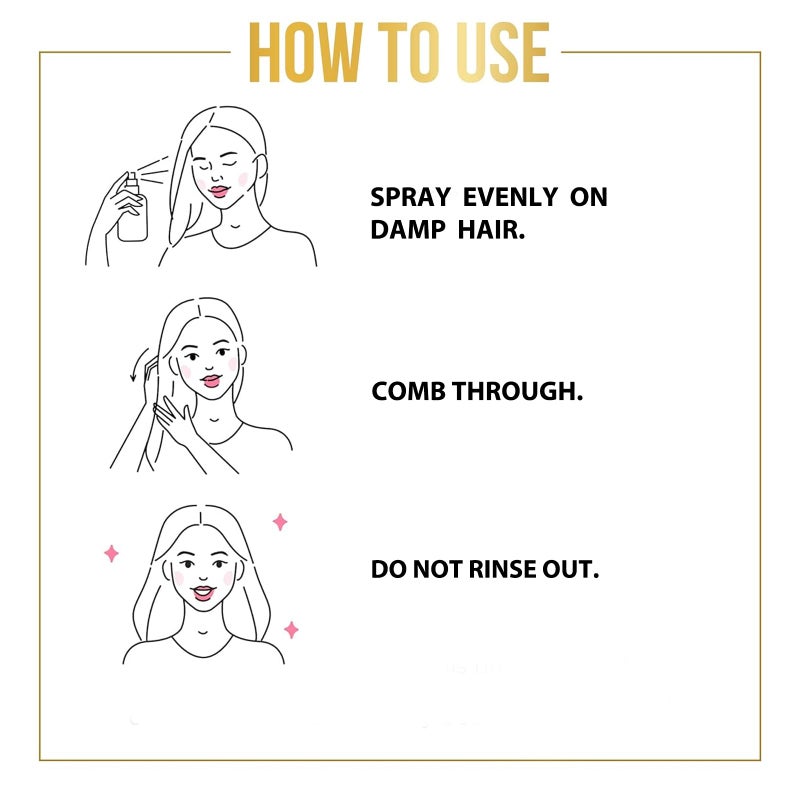 HOW TO USE

SPRAY EVENLY ON DAMP HAIR.

COMB THROUGH.

DO NOT RINSE OUT.