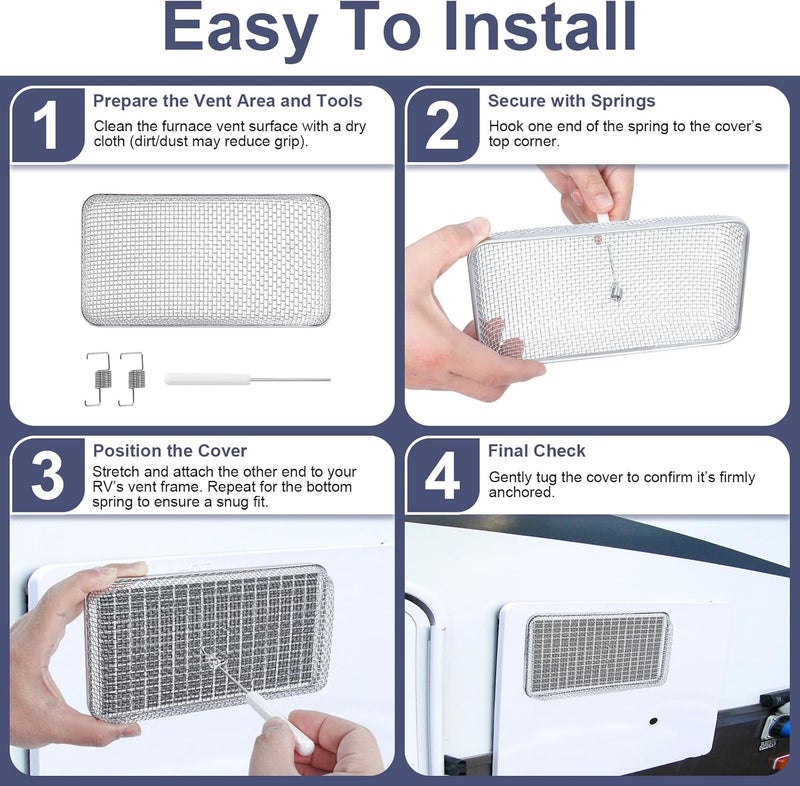 Easy To Install

1
Prepare the Vent Area and Tools
Clean the furnace vent surface with a dry cloth (dirt/dust may reduce grip).

2
Secure with Springs
Hook one end of the spring to the cover's top corner.

3
Position the Cover
Stretch and attach the other end to your RV's vent frame. Repeat for the bottom spring to ensure a snug fit.

4
Final Check
Gently tug the cover to confirm it's firmly anchored.