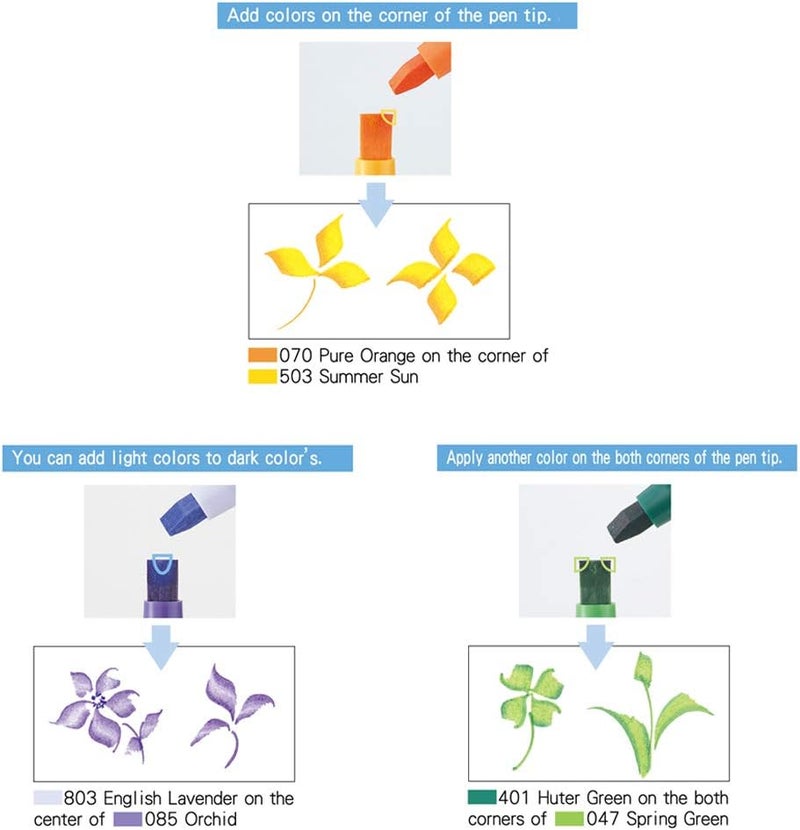 Add colors on the corner of the pen tip.

070 Pure Orange on the corner of
503 Summer Sun

You can add light colors to dark color's.

803 English Lavender on the center of 085 Orchid

Apply another color on the both corners of the pen tip.

401 Huter Green on the both corners of 047 Spring Green