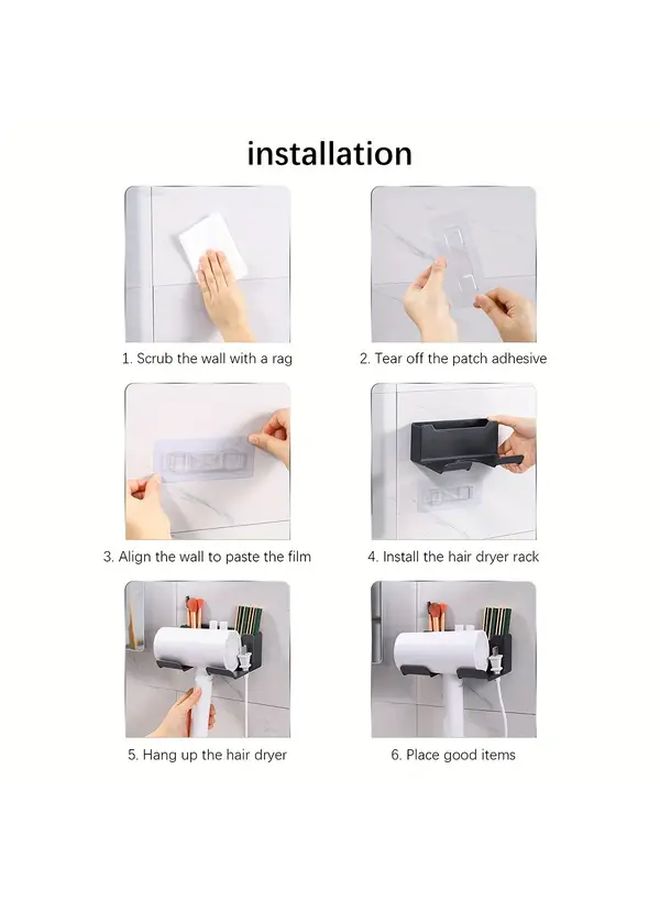 installation

1. Scrub the wall with a rag

2. Tear off the patch adhesive

3. Align the wall to paste the film

4. Install the hair dryer rack

5. Hang up the hair dryer

6. Place good items