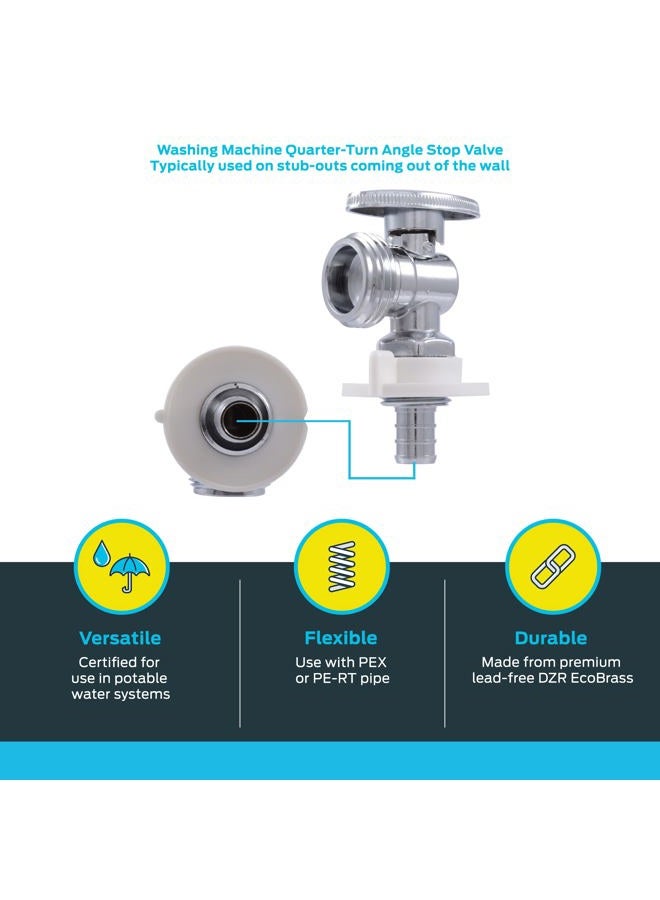 Washing Machine Quarter-Turn Angle Stop Valve
Typically used on stub-outs coming out of the wall

Versatile
Certified for use in potable water systems

Flexible
Use with PEX or PE-RT pipe

Durable
Made from premium lead-free DZR EcoBrass