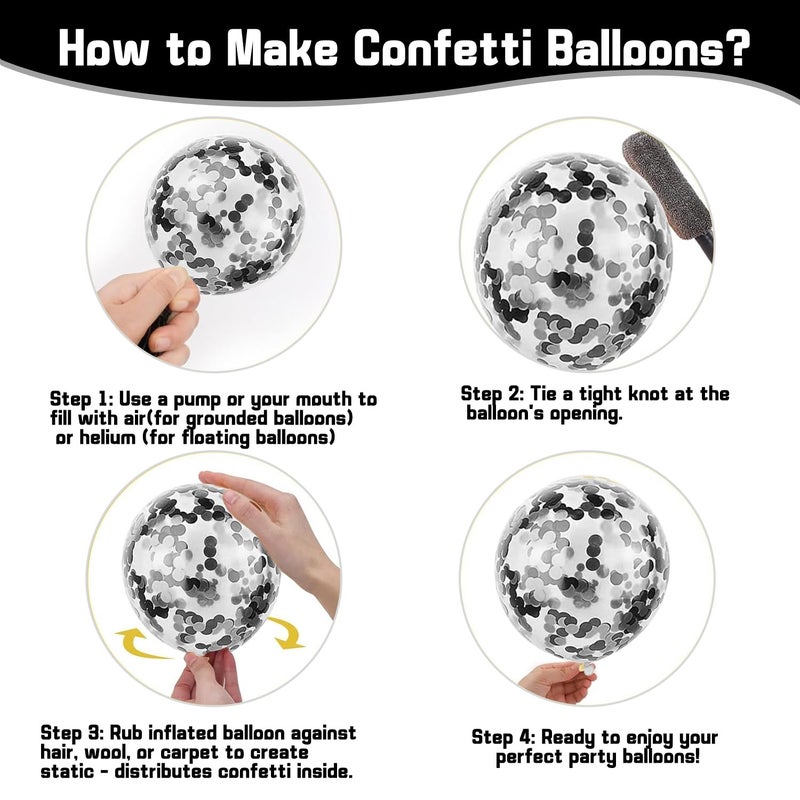 How to Make Confetti Balloons?

Step 1: Use a pump or your mouth to fill with air(for grounded balloons) or helium (for floating balloons)

Step 2: Tie a tight knot at the balloon's opening.

Step 3: Rub inflated balloon against hair, wool, or carpet to create static - distributes confetti inside.

Step 4: Ready to enjoy your perfect party balloons!