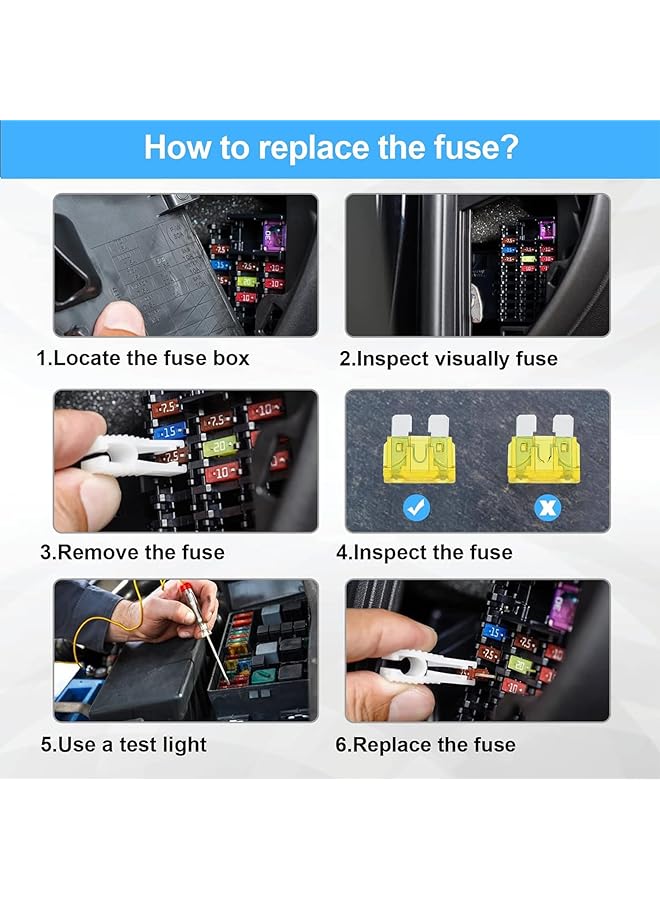 How to replace the fuse?

1.Locate the fuse box

2.Inspect visually fuse

3.Remove the fuse

4.Inspect the fuse

5.Use a test light

6.Replace the fuse