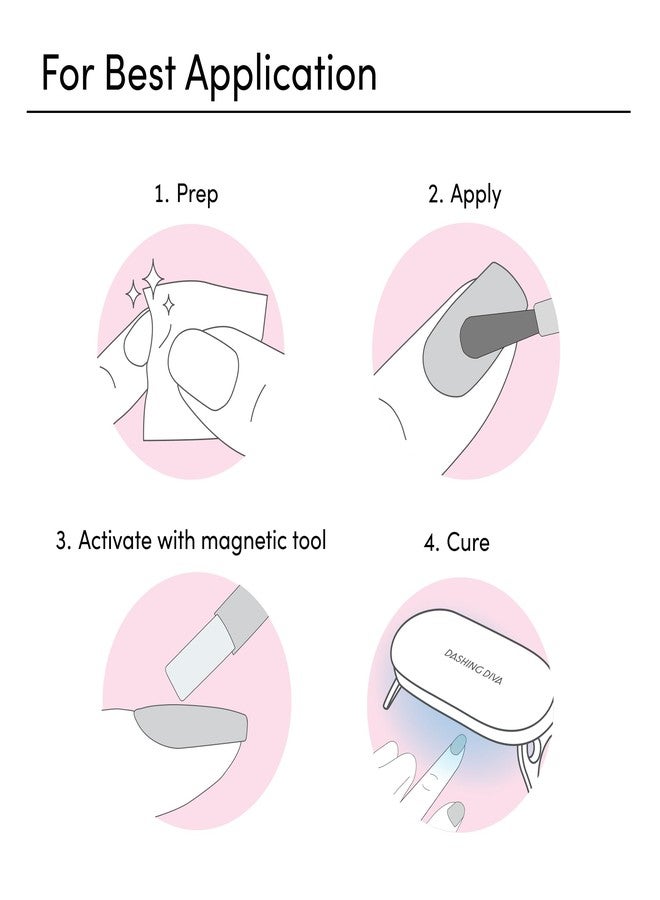 For Best Application

1. Prep

2. Apply

3. Activate with magnetic tool

4. Cure

DASHING DIVA