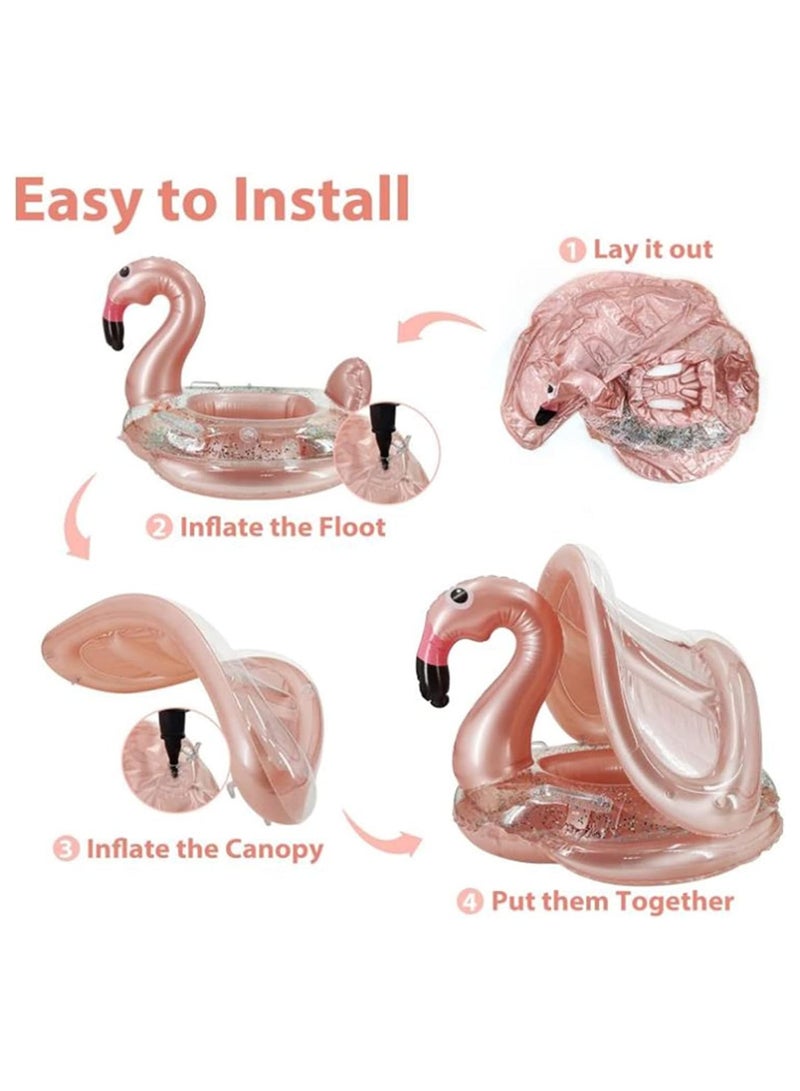 Easy to Install

1 Lay it out

2 Inflate the Floot

3 Inflate the Canopy

4 Put them Together