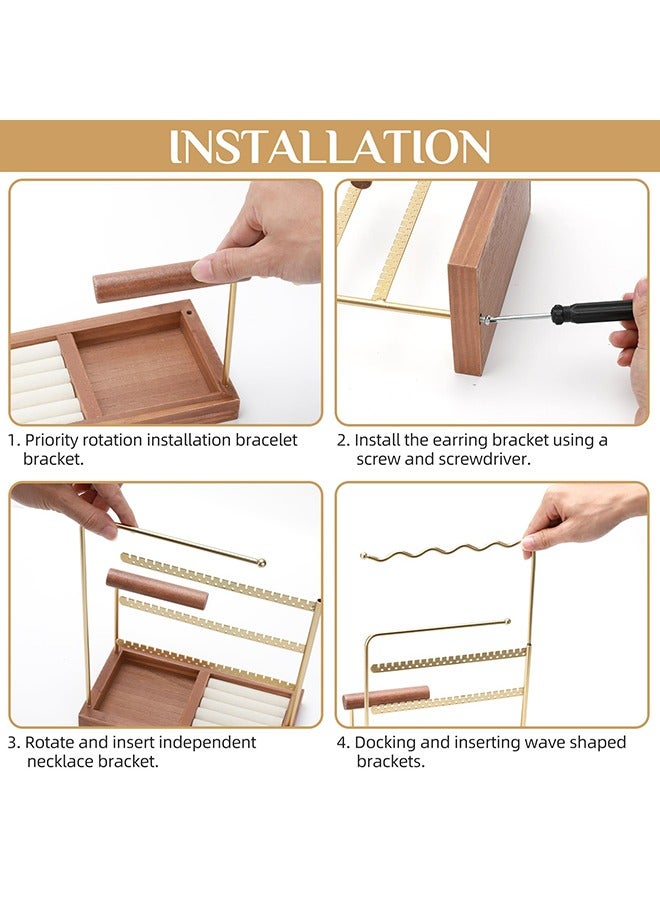 INSTALLATION

1. Priority rotation installation bracelet bracket.

2. Install the earring bracket using a screw and screwdriver.

3. Rotate and insert independent necklace bracket.

4. Docking and inserting wave shaped brackets.