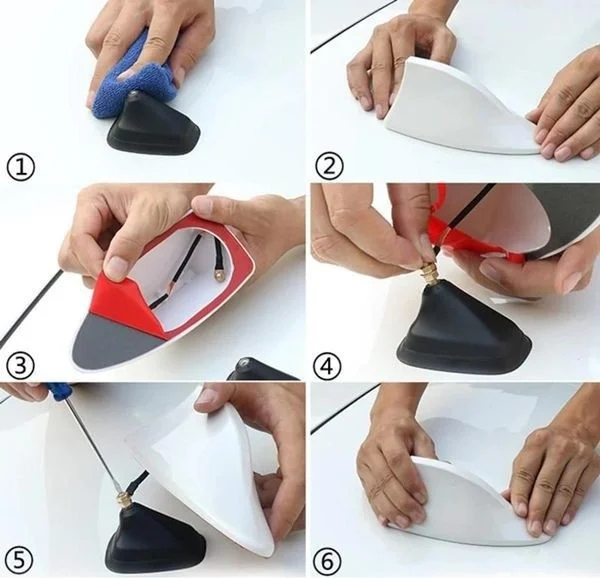 ①
②
③
④
⑤
⑥