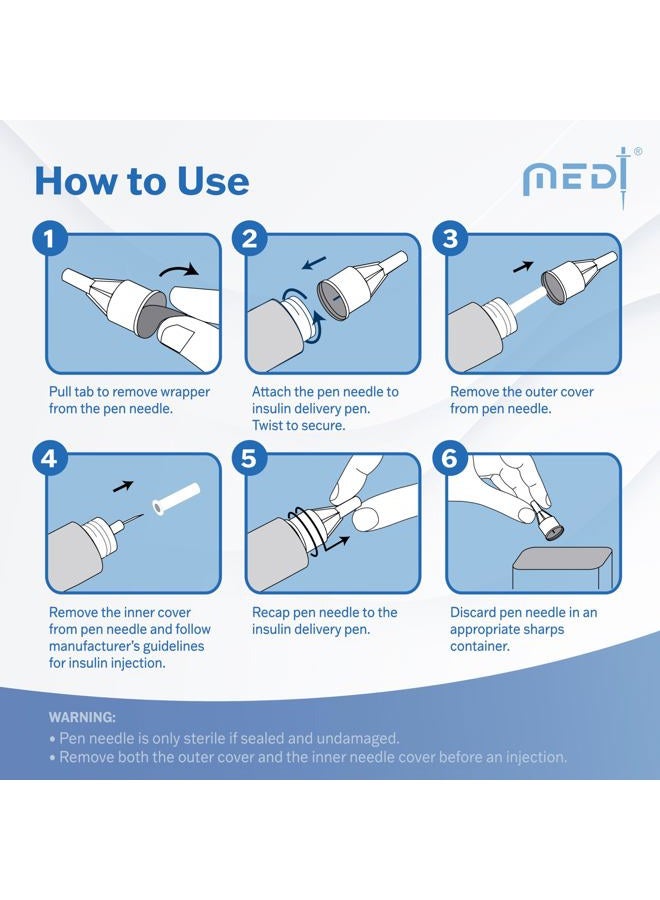 How to Use

MEDI®

1
Pull tab to remove wrapper from the pen needle.

2
Attach the pen needle to insulin delivery pen. Twist to secure.

3
Remove the outer cover from pen needle.

4
Remove the inner cover from pen needle and follow manufacturer's guidelines for insulin injection.

5
Recap pen needle to the insulin delivery pen.

6
Discard pen needle in an appropriate sharps container.

WARNING:
• Pen needle is only sterile if sealed and undamaged.
• Remove both the outer cover and the inner needle cover before an injection.