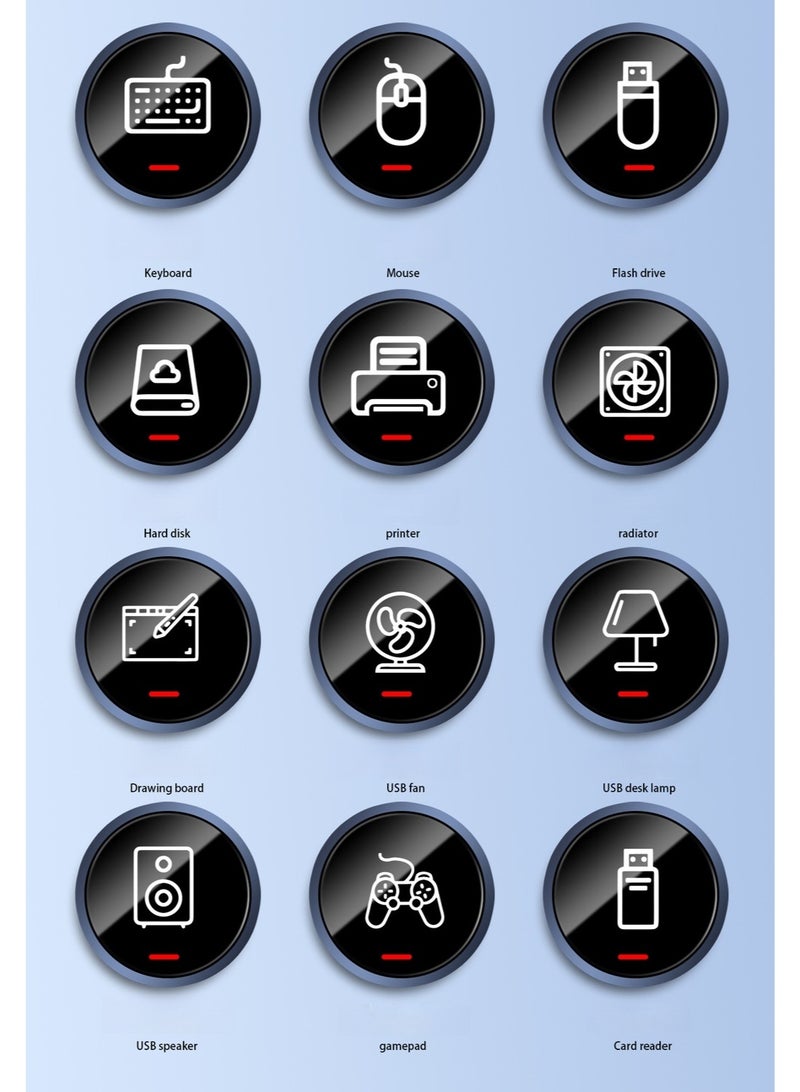 Keyboard Mouse Flash drive

Hard disk printer radiator

Drawing board USB fan USB desk lamp

USB speaker gamepad Card reader