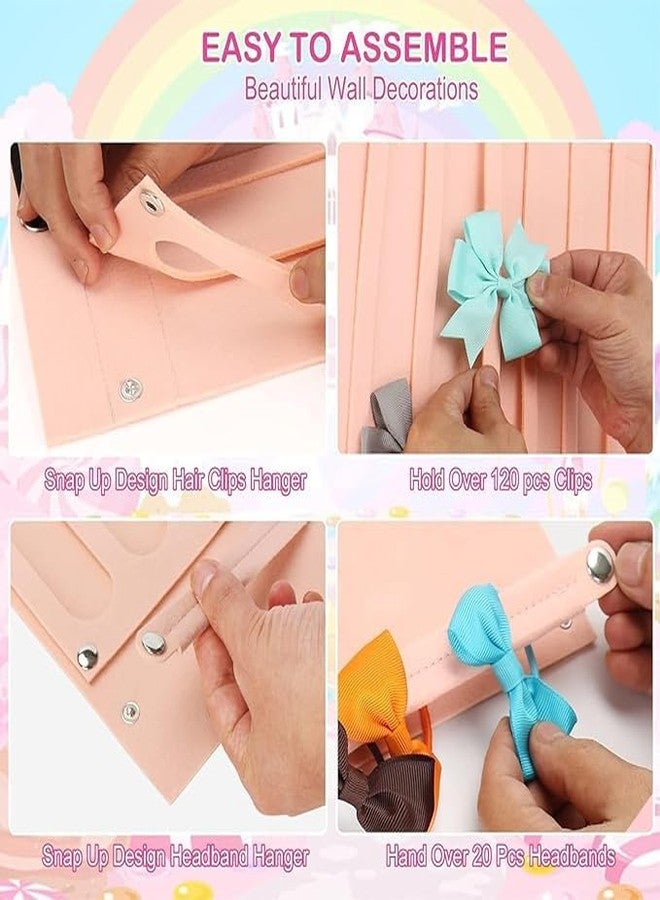 EASY TO ASSEMBLE
Beautiful Wall Decorations

Snap Up Design Hair Clips Hanger

Hold Over 120 pcs Clips

Snap Up Design Headband Hanger

Hand Over 20 Pcs Headbands