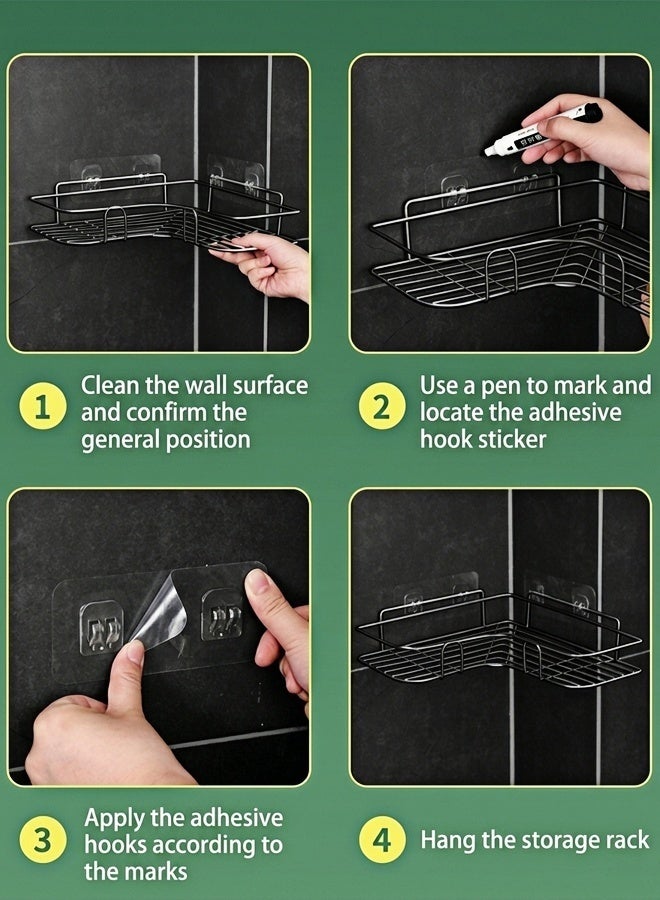 1
Clean the wall surface and confirm the general position

2
Use a pen to mark and locate the adhesive hook sticker

3
Apply the adhesive hooks according to the marks

4
Hang the storage rack