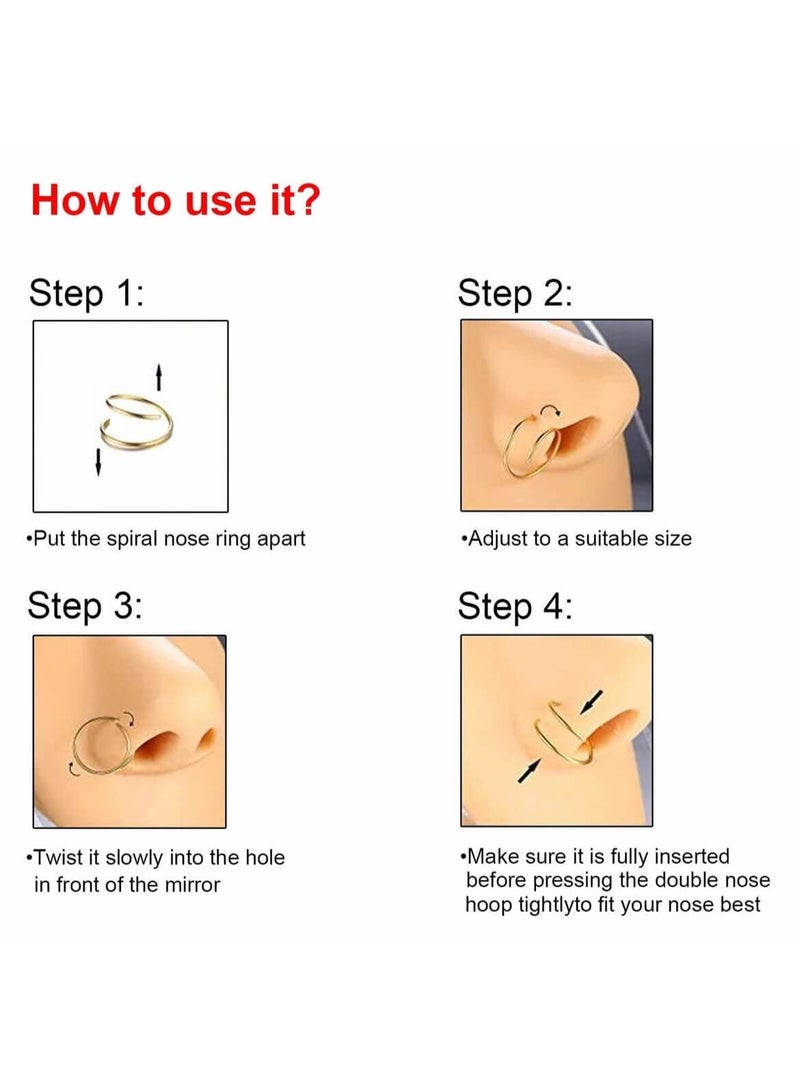 How to use it?

Step 1:

•Put the spiral nose ring apart

Step 2:

•Adjust to a suitable size

Step 3:

•Twist it slowly into the hole in front of the mirror

Step 4:

•Make sure it is fully inserted before pressing the double nose hoop tightlyto fit your nose best