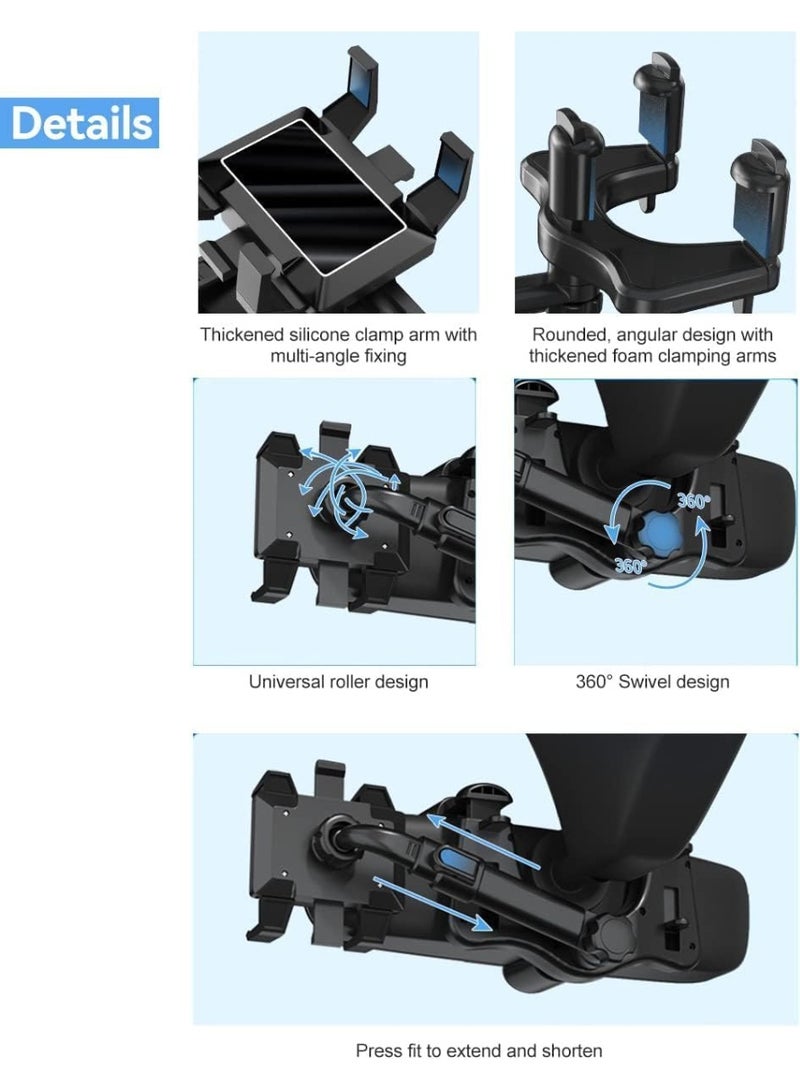 Details

Thickened silicone clamp arm with multi-angle fixing

Rounded, angular design with thickened foam clamping arms

360°

360°

Universal roller design

360° Swivel design

Press fit to extend and shorten