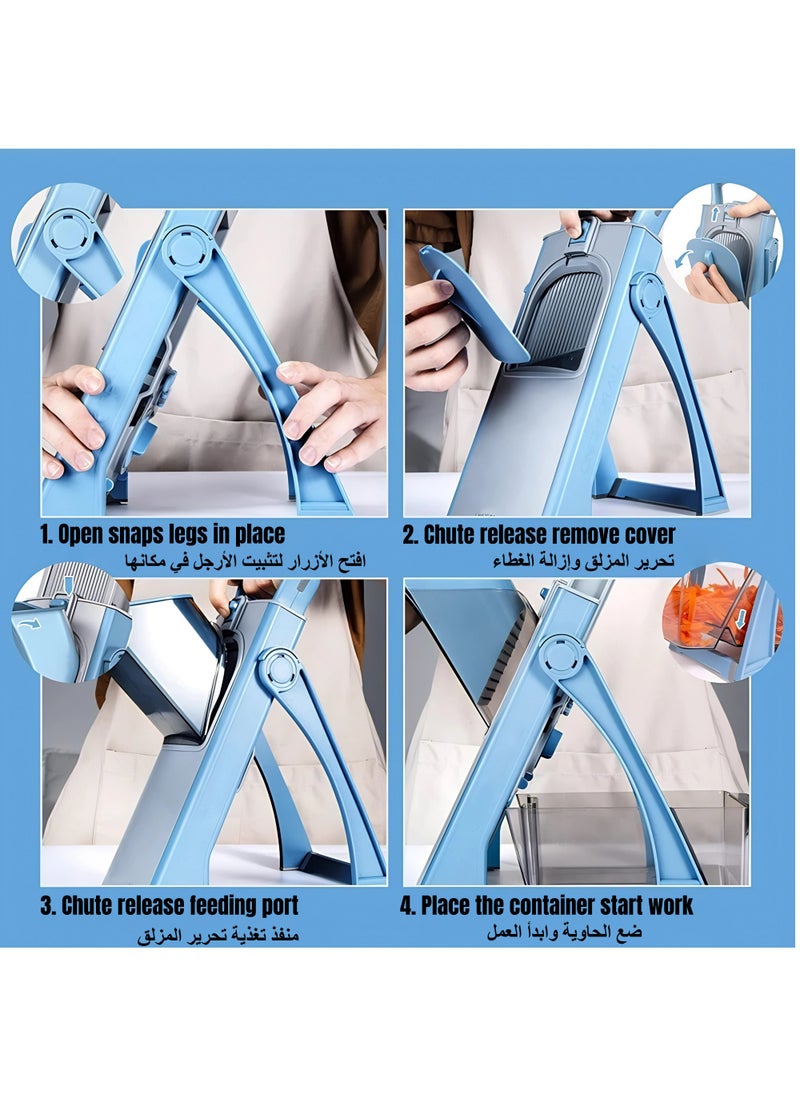 1. Open snaps legs in place
افتح الأزرار لتثبيت الأرجل في مكانها

2. Chute release remove cover
تحرير المزلق وإزالة الغطاء

3. Chute release feeding port
منفذ تغذية تحرير المزلق

4. Place the container start work
ضع الحاوية وابدأ العمل