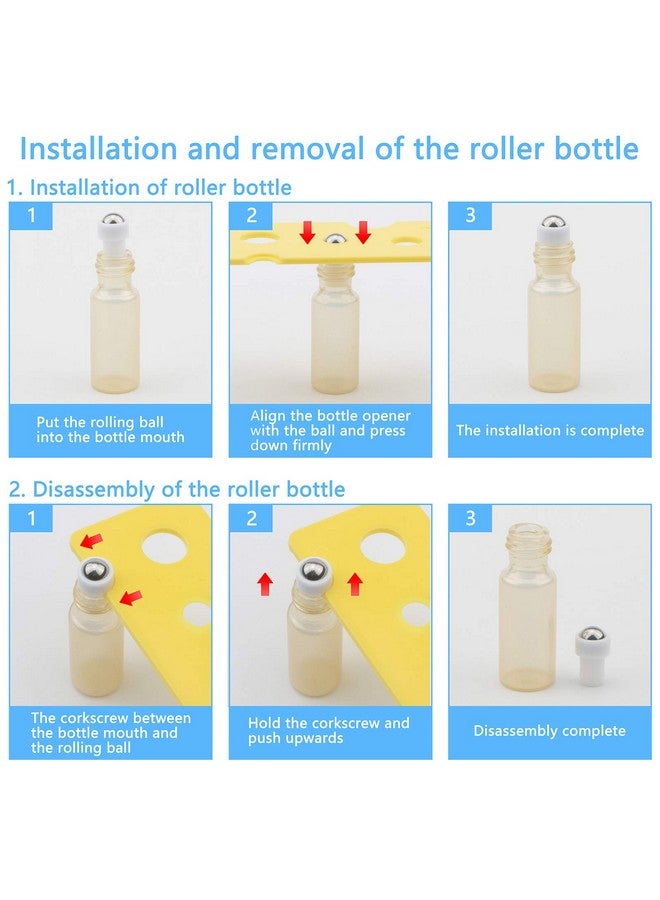 Installation and removal of the roller bottle

1. Installation of roller bottle

1

Put the rolling ball into the bottle mouth

2

Align the bottle opener with the ball and press down firmly

3

The installation is complete

2. Disassembly of the roller bottle

1

The corkscrew between the bottle mouth and the rolling ball

2

Hold the corkscrew and push upwards

3

Disassembly complete