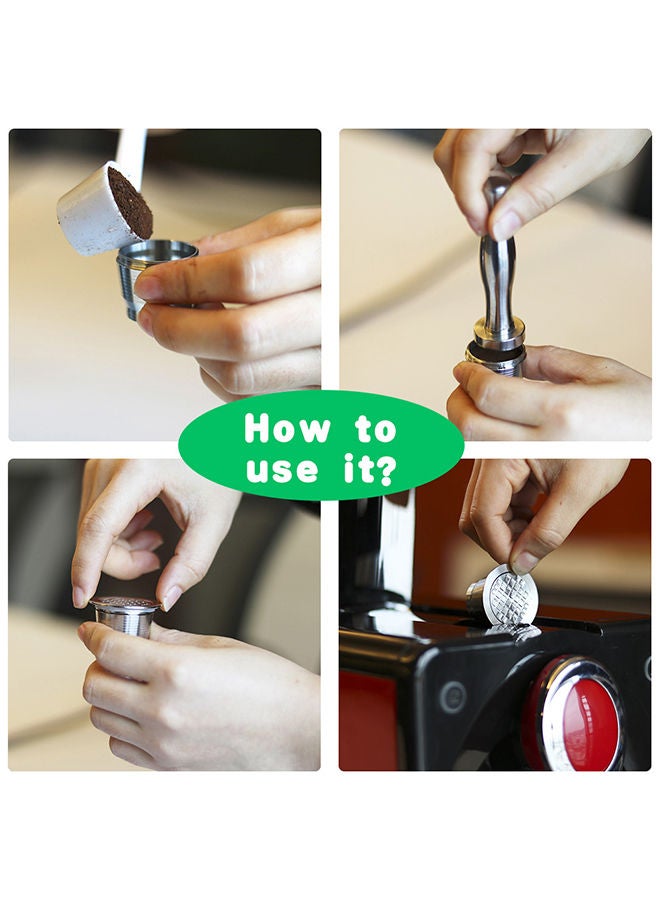 How to use it?