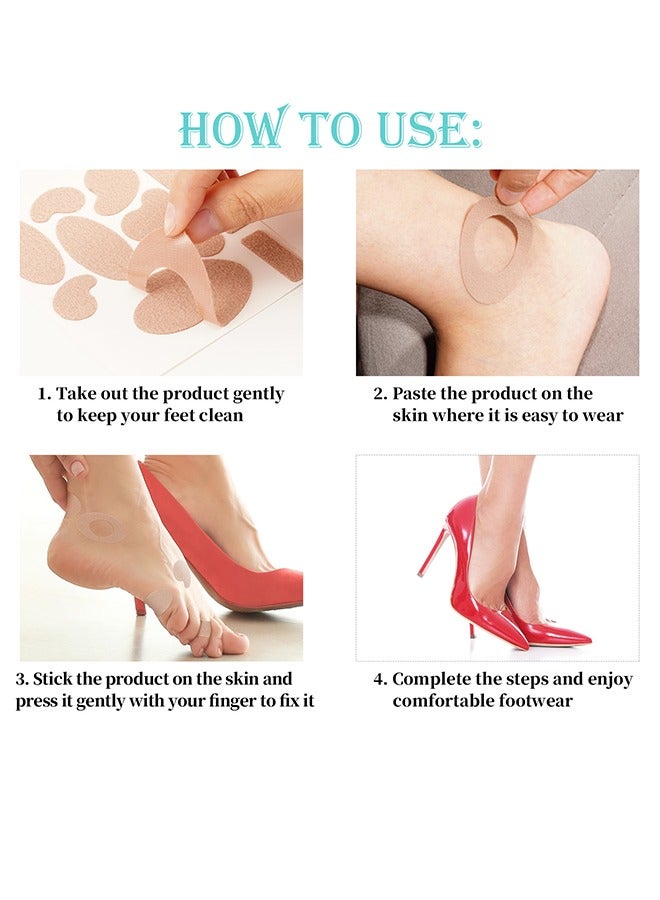 HOW TO USE:

1. Take out the product gently to keep your feet clean

2. Paste the product on the skin where it is easy to wear

3. Stick the product on the skin and press it gently with your finger to fix it

4. Complete the steps and enjoy comfortable footwear