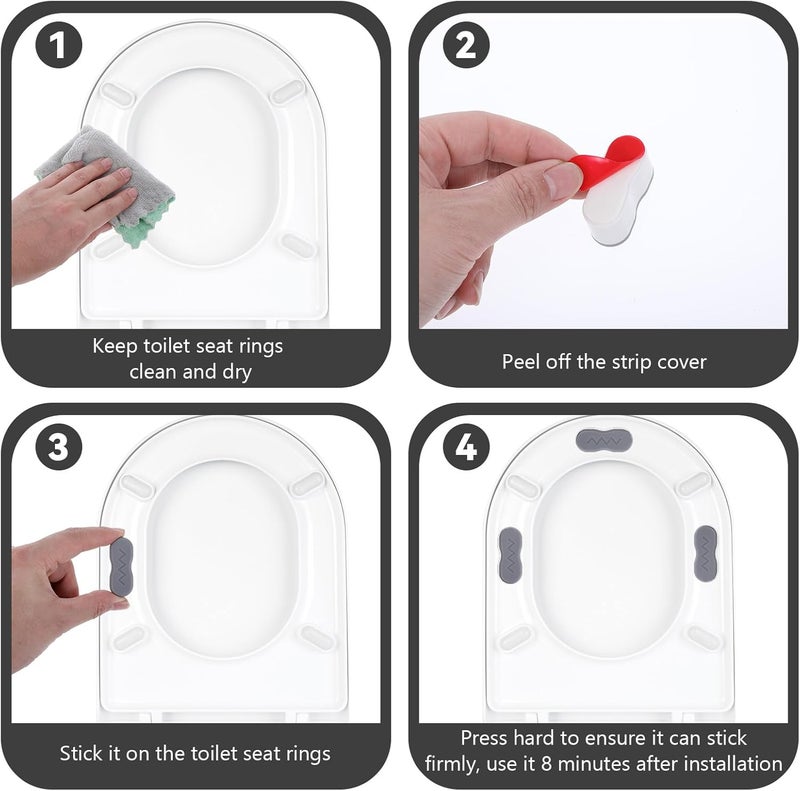 1

Keep toilet seat rings clean and dry

2

Peel off the strip cover

3

Stick it on the toilet seat rings

4

Press hard to ensure it can stick firmly, use it 8 minutes after installation