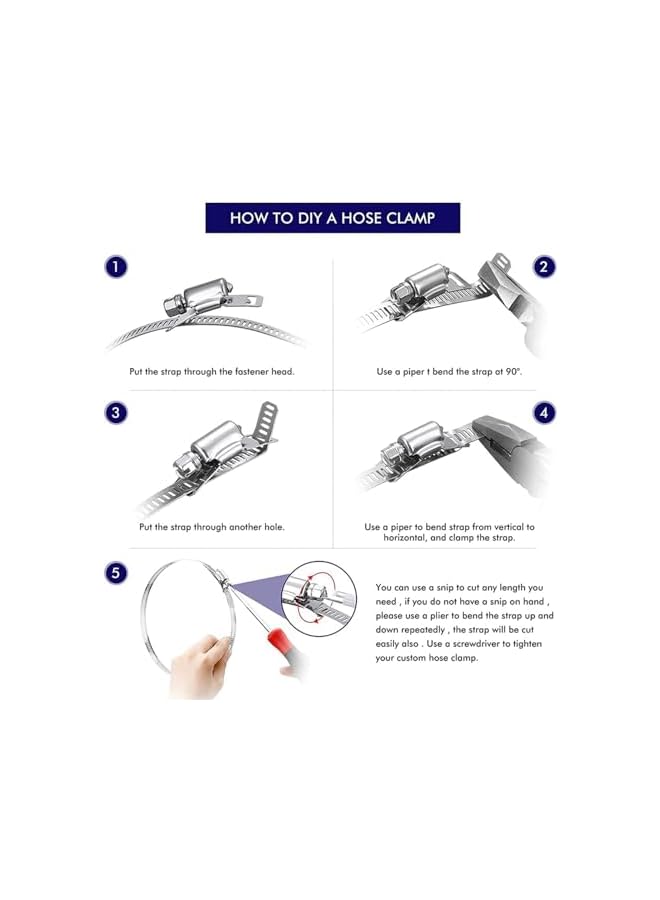 HOW TO DIY A HOSE CLAMP

1

Put the strap through the fastener head.

2

Use a piper t bend the strap at 90°.

3

Put the strap through another hole.

4

Use a piper to bend strap from vertical to horizontal, and clamp the strap.

5

You can use a snip to cut any length you need , if you do not have a snip on hand , please use a plier to bend the strap up and down repeatedly , the strap will be cut easily also . Use a screwdriver to tighten your custom hose clamp.