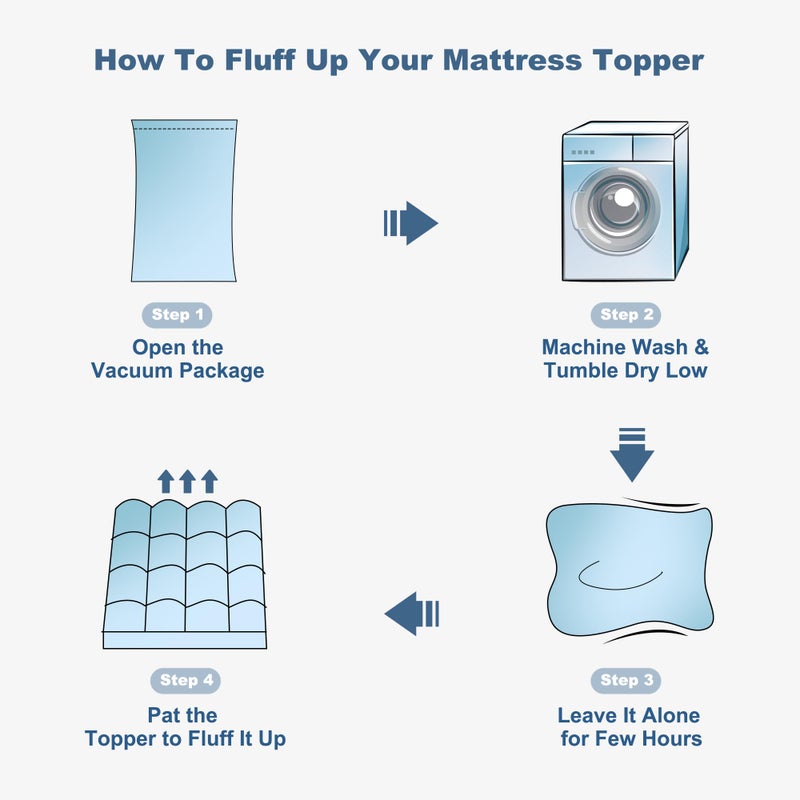 How To Fluff Up Your Mattress Topper

Step 1
Open the Vacuum Package

Step 2
Machine Wash & Tumble Dry Low

Step 3
Leave It Alone for Few Hours

Step 4
Pat the Topper to Fluff It Up