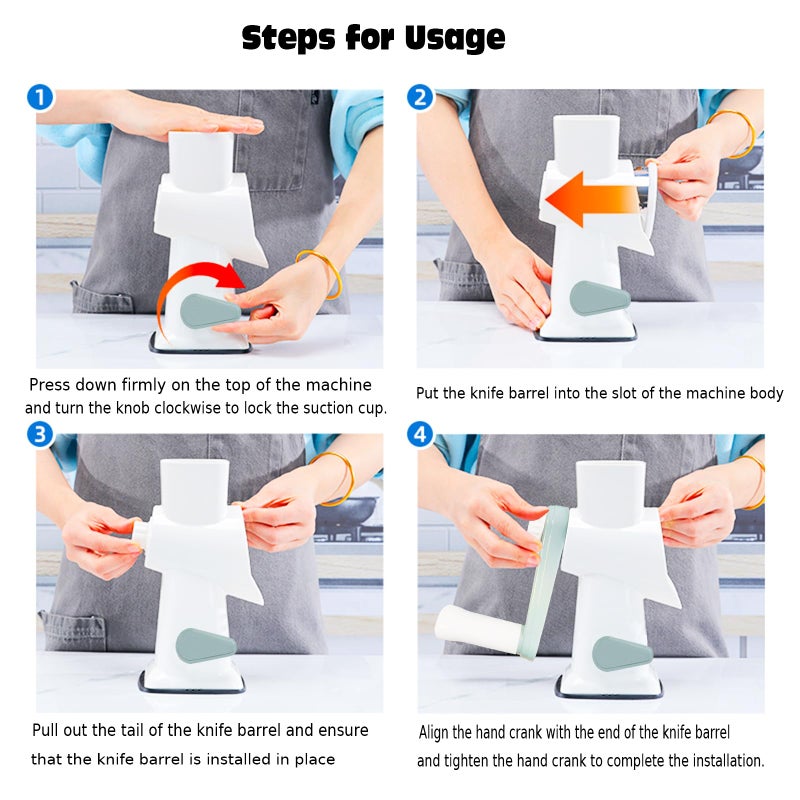 Steps for Usage

1

Press down firmly on the top of the machine and turn the knob clockwise to lock the suction cup.

2

Put the knife barrel into the slot of the machine body

3

Pull out the tail of the knife barrel and ensure that the knife barrel is installed in place

4

Align the hand crank with the end of the knife barrel and tighten the hand crank to complete the installation.