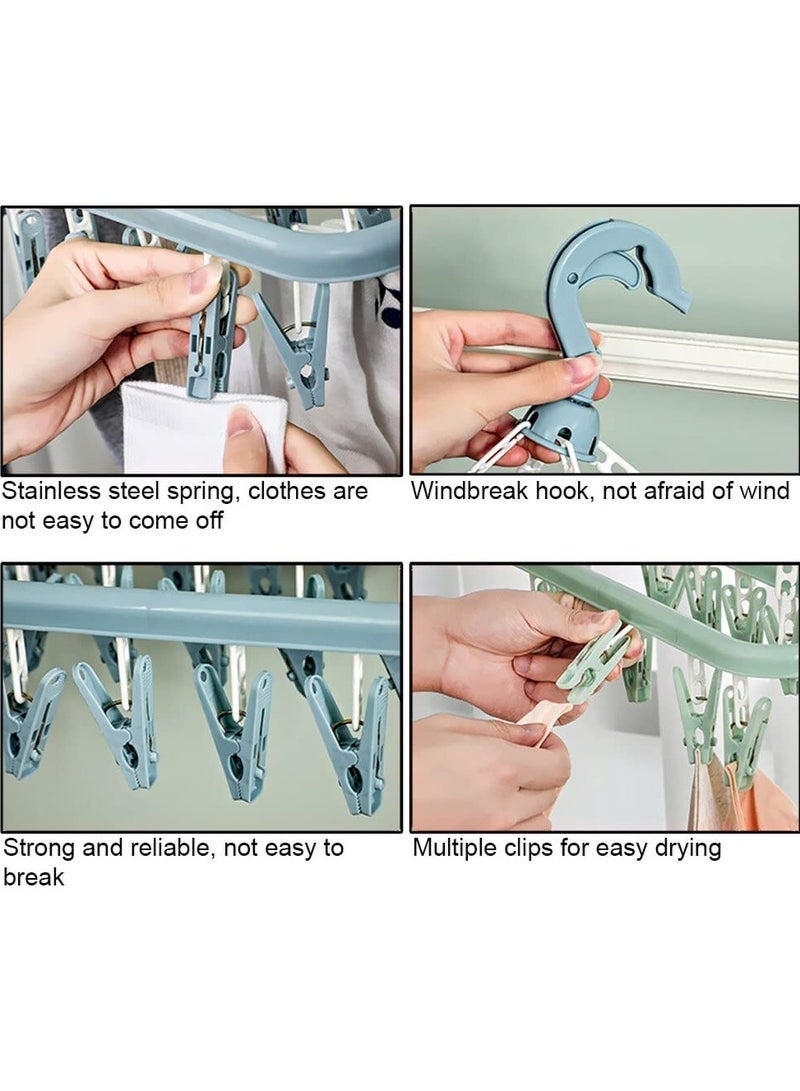 Stainless steel spring, clothes are not easy to come off

Windbreak hook, not afraid of wind

Strong and reliable, not easy to break

Multiple clips for easy drying