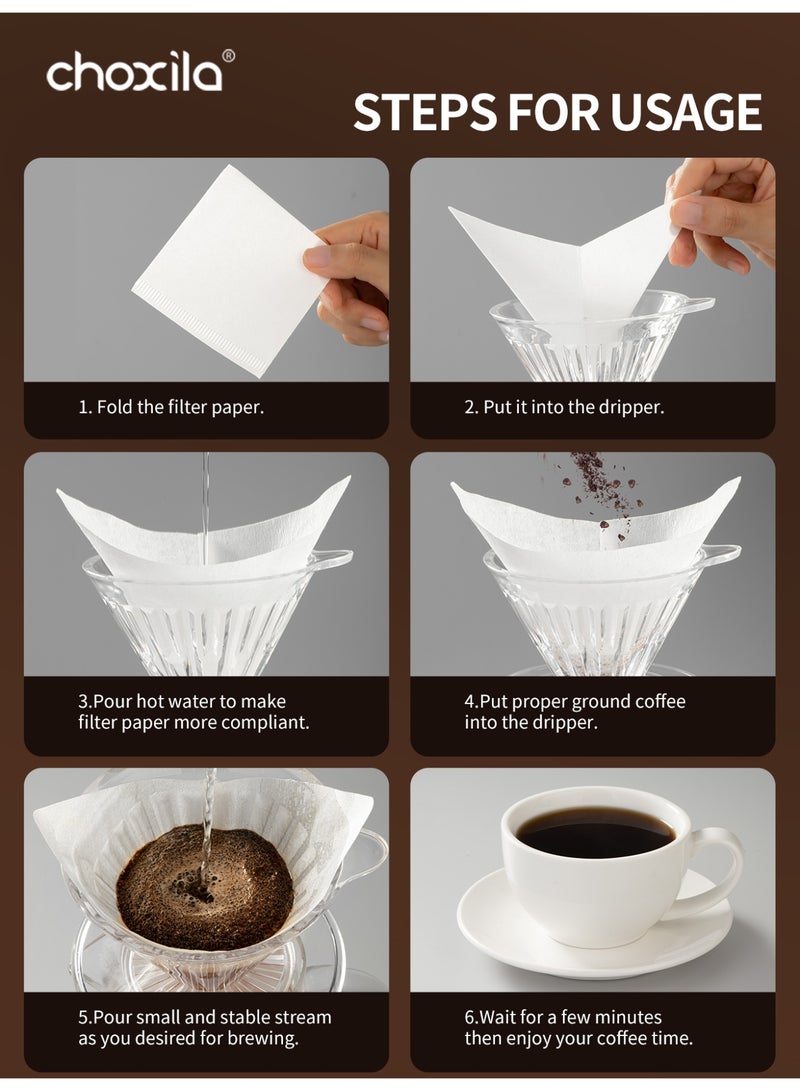 choxila®

STEPS FOR USAGE

1. Fold the filter paper.

2. Put it into the dripper.

3.Pour hot water to make filter paper more compliant.

4.Put proper ground coffee into the dripper.

5.Pour small and stable stream as you desired for brewing.

6.Wait for a few minutes then enjoy your coffee time.