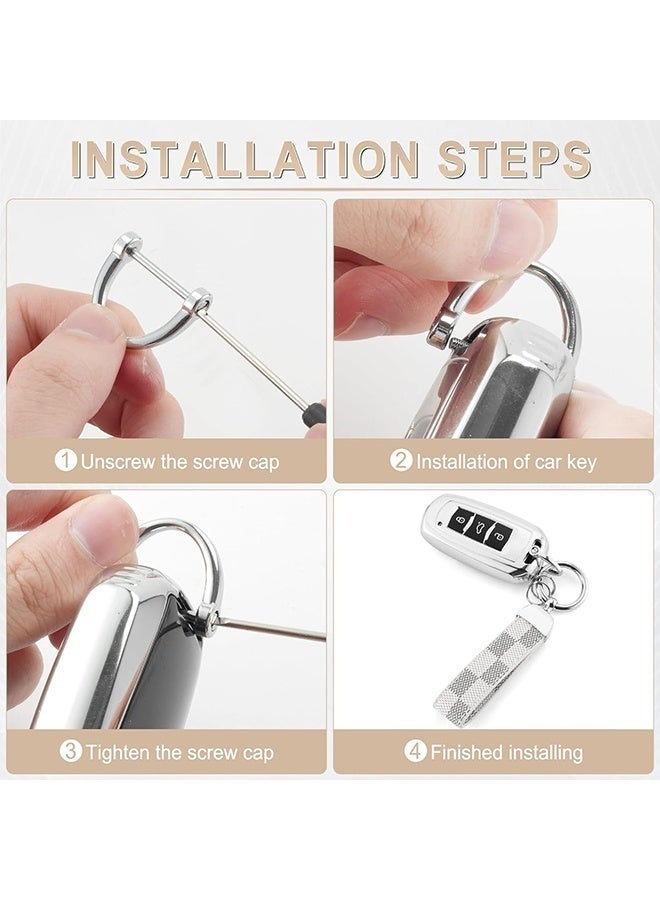 INSTALLATION STEPS

1 Unscrew the screw cap

2 Installation of car key

3 Tighten the screw cap

4 Finished installing