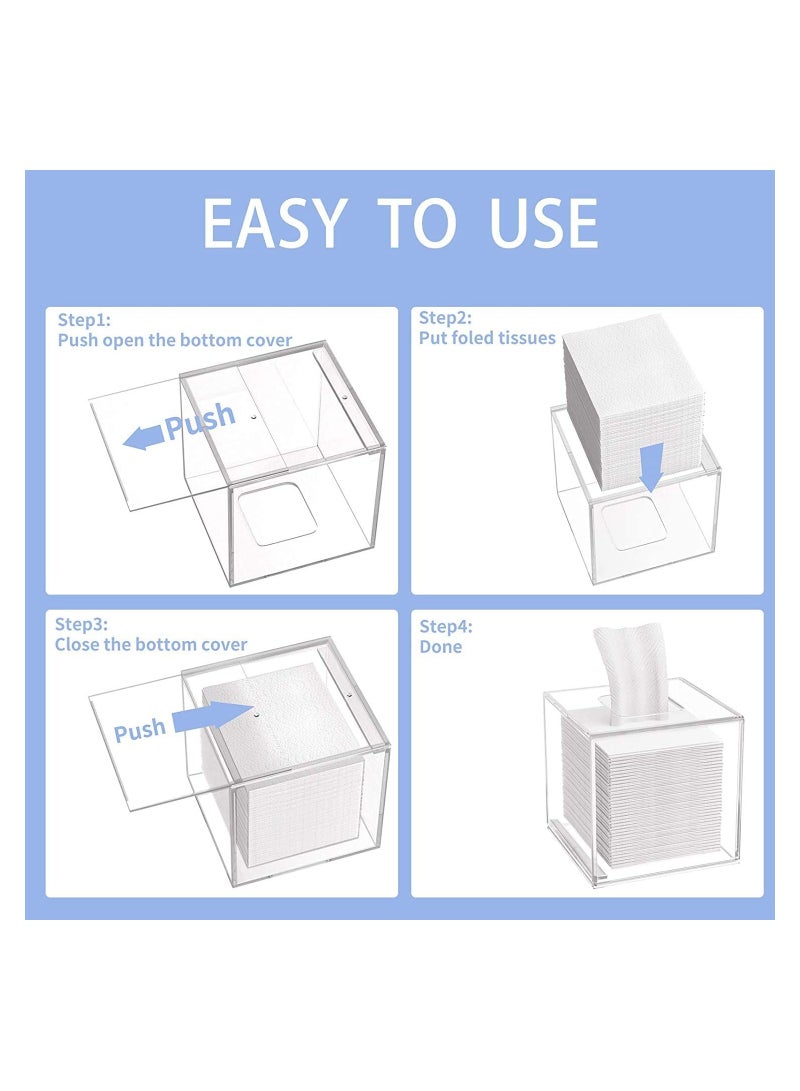 EASY TO USE

Step1:
Push open the bottom cover

Push

Step2:
Put foled tissues

Step3:
Close the bottom cover

Push

Step4:
Done