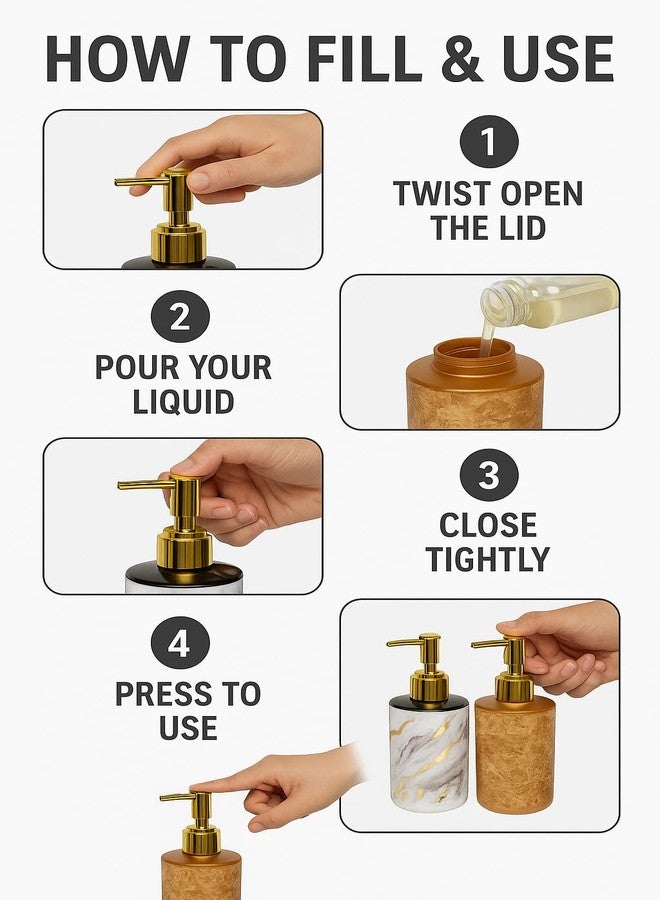 HOW TO FILL & USE

1
TWIST OPEN THE LID

2
POUR YOUR LIQUID

3
CLOSE TIGHTLY

4
PRESS TO USE