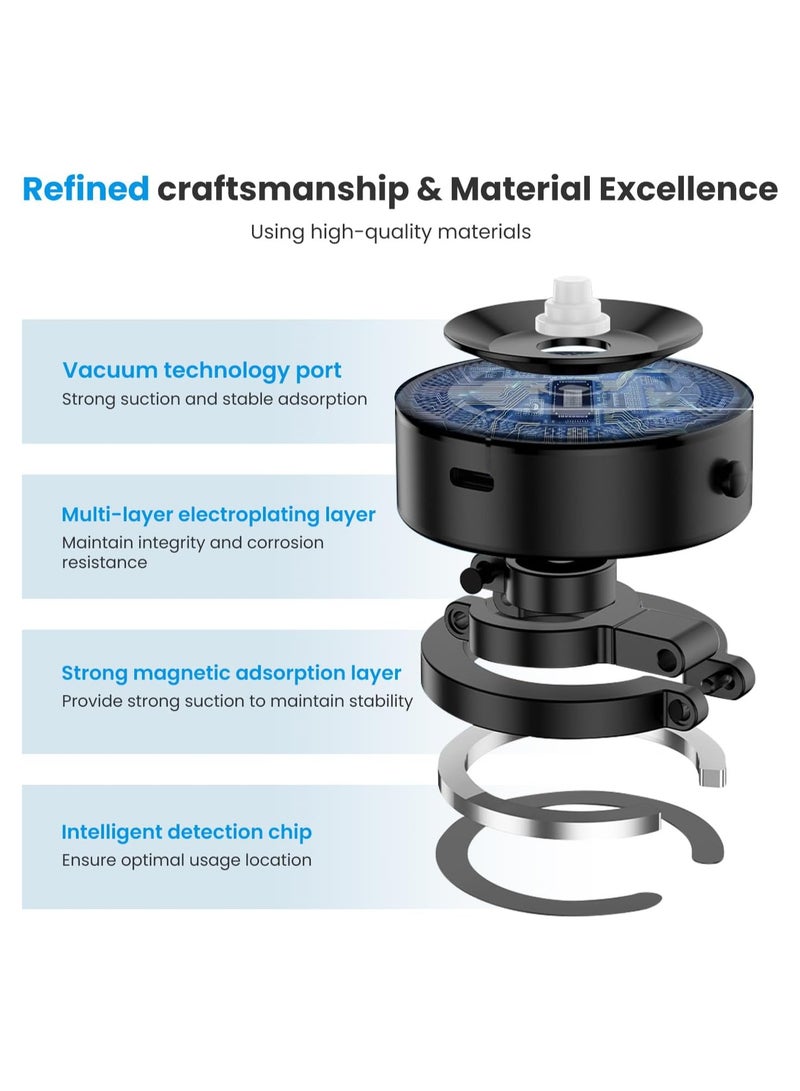 Refined craftsmanship & Material Excellence

Using high-quality materials

Vacuum technology port

Strong suction and stable adsorption

Multi-layer electroplating layer

Maintain integrity and corrosion resistance

Strong magnetic adsorption layer

Provide strong suction to maintain stability

Intelligent detection chip

Ensure optimal usage location