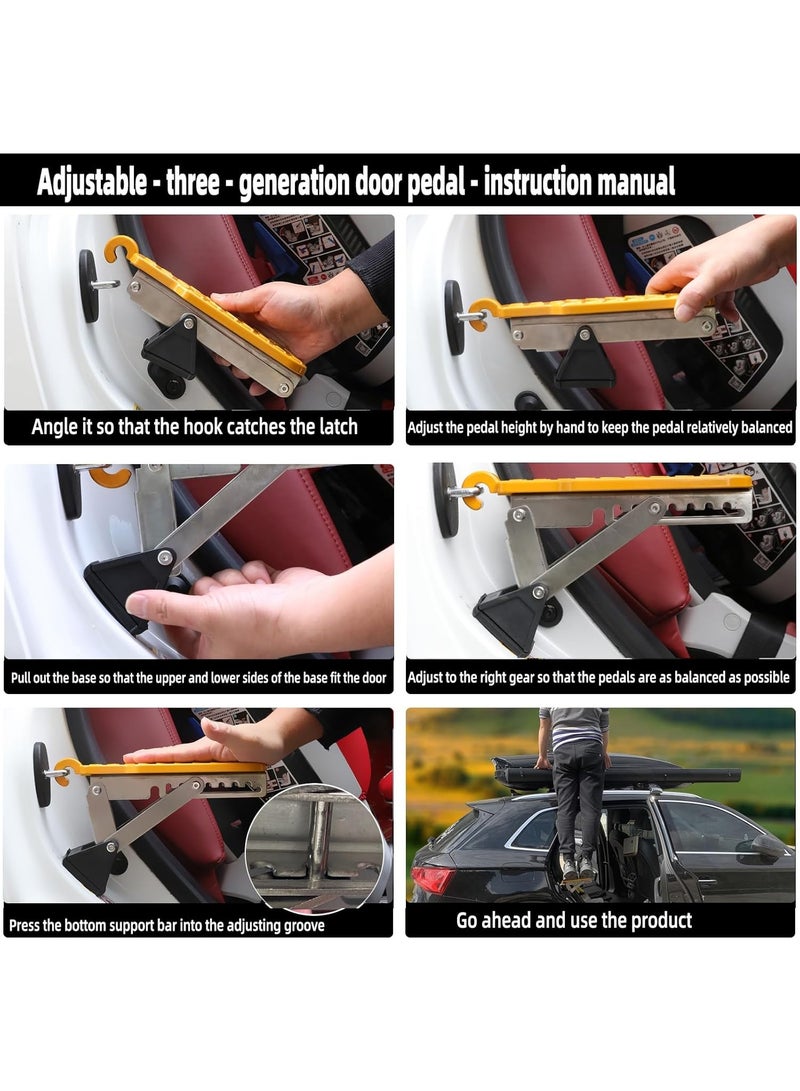 Adjustable - three - generation door pedal - instruction manual

Angle it so that the hook catches the latch

Adjust the pedal height by hand to keep the pedal relatively balanced

Pull out the base so that the upper and lower sides of the base fit the door

Adjust to the right gear so that the pedals are as balanced as possible

Press the bottom support bar into the adjusting groove

Go ahead and use the product