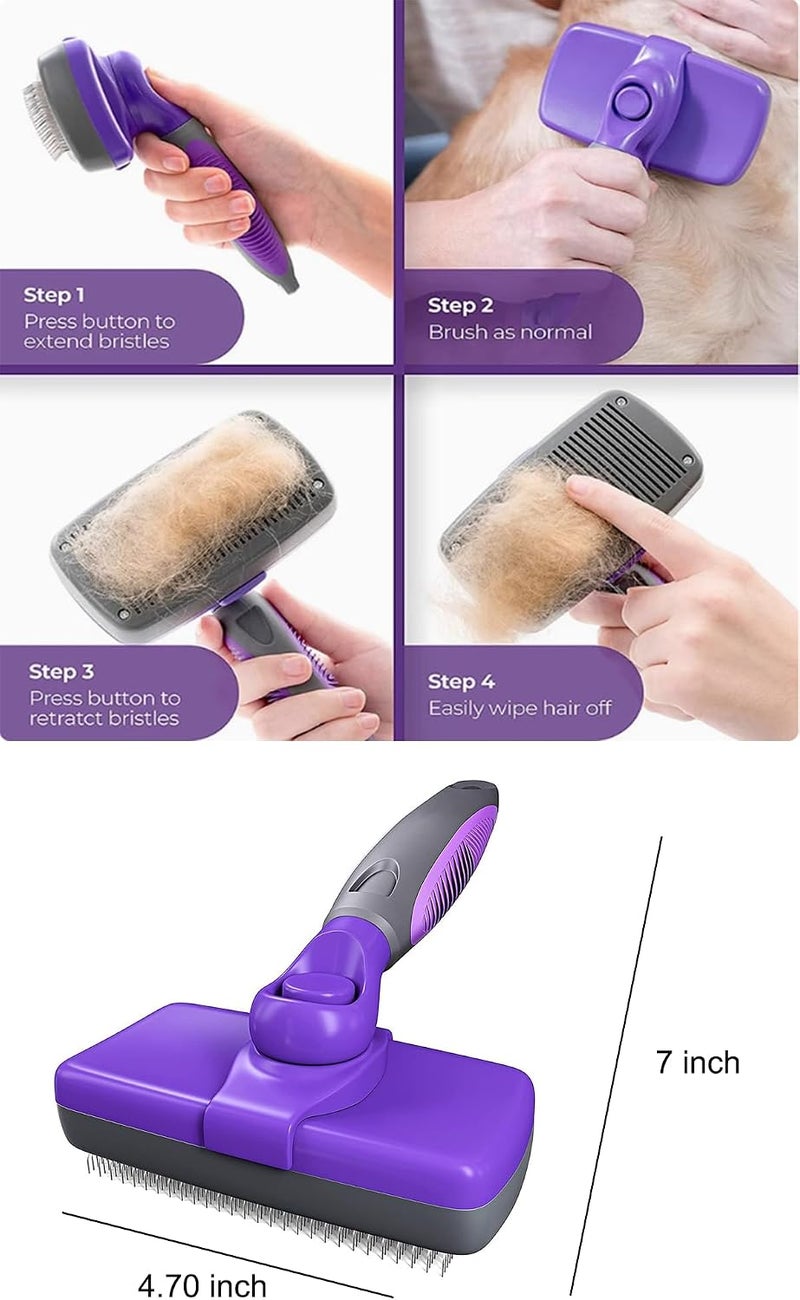 Step 1
Press button to extend bristles

Step 2
Brush as normal

Step 3
Press button to retratct bristles

Step 4
Easily wipe hair off

7 inch

4.70 inch